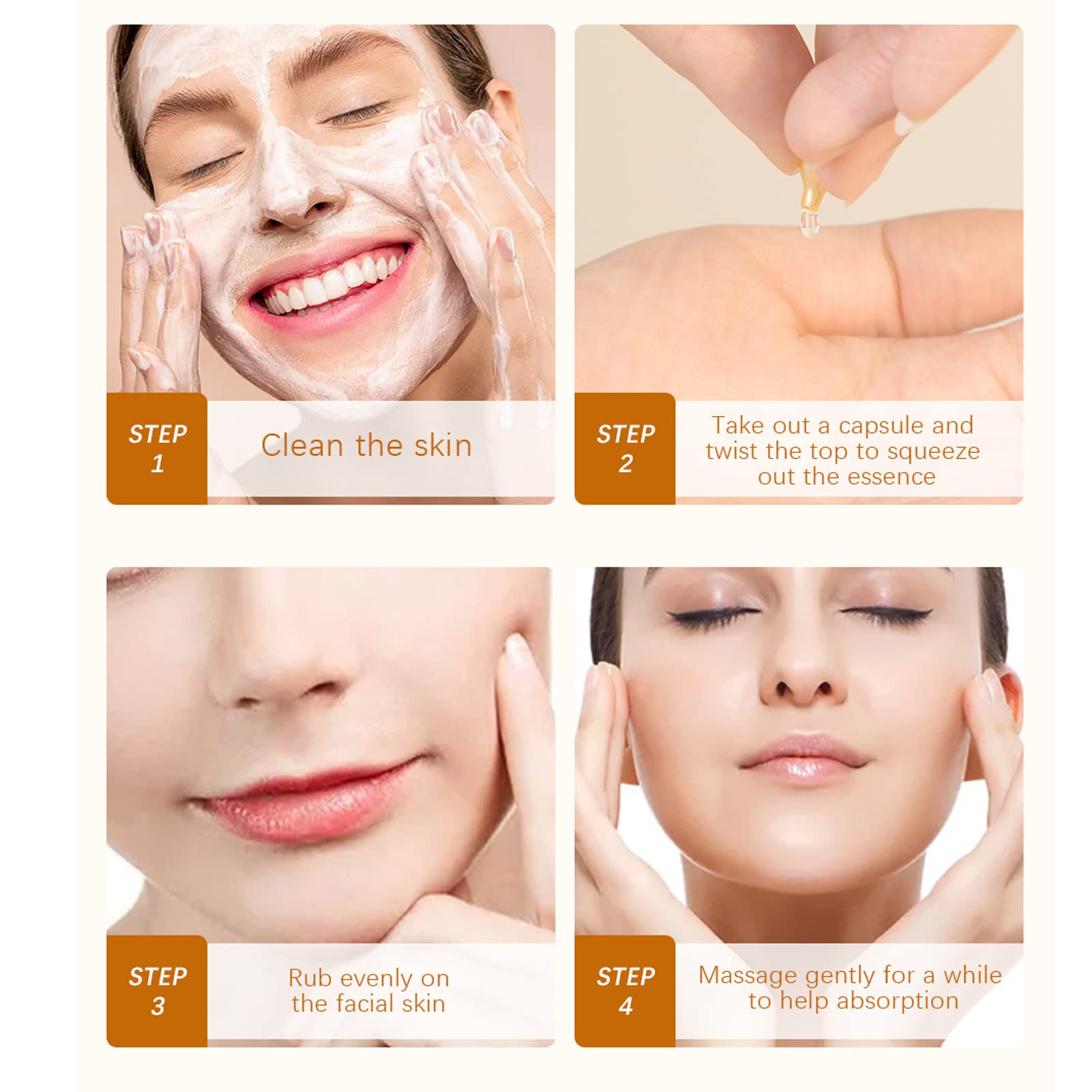 STEP 1

Clean the skin

STEP 2

Take out a capsule and twist the top to squeeze out the essence

STEP 3

Rub evenly on the facial skin

STEP 4

Massage gently for a while to help absorption