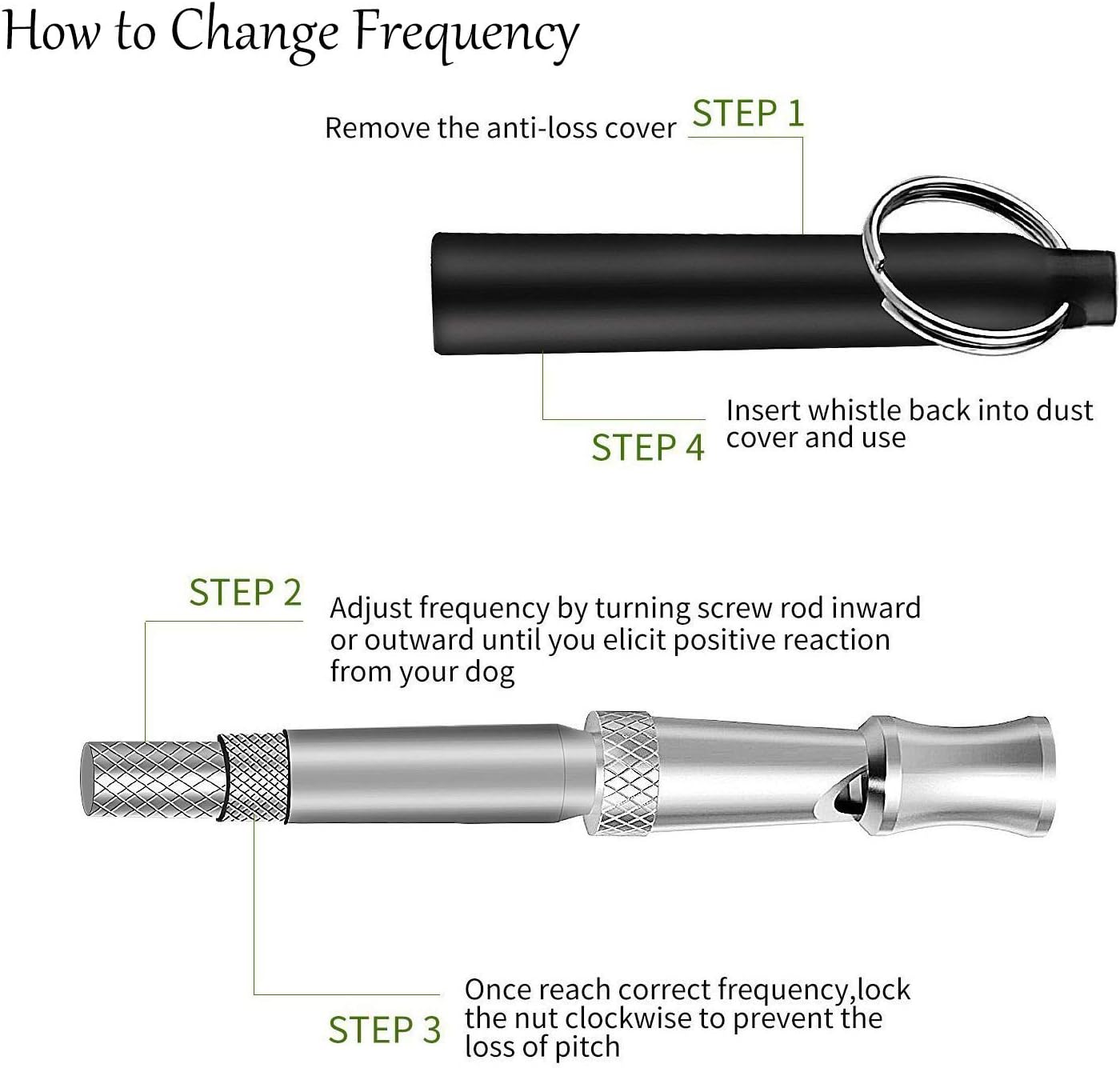 How to Change Frequency

Remove the anti-loss cover STEP 1

STEP 4 Insert whistle back into dust cover and use

STEP 2 Adjust frequency by turning screw rod inward or outward until you elicit positive reaction from your dog

STEP 3 Once reach correct frequency,lock the nut clockwise to prevent the loss of pitch