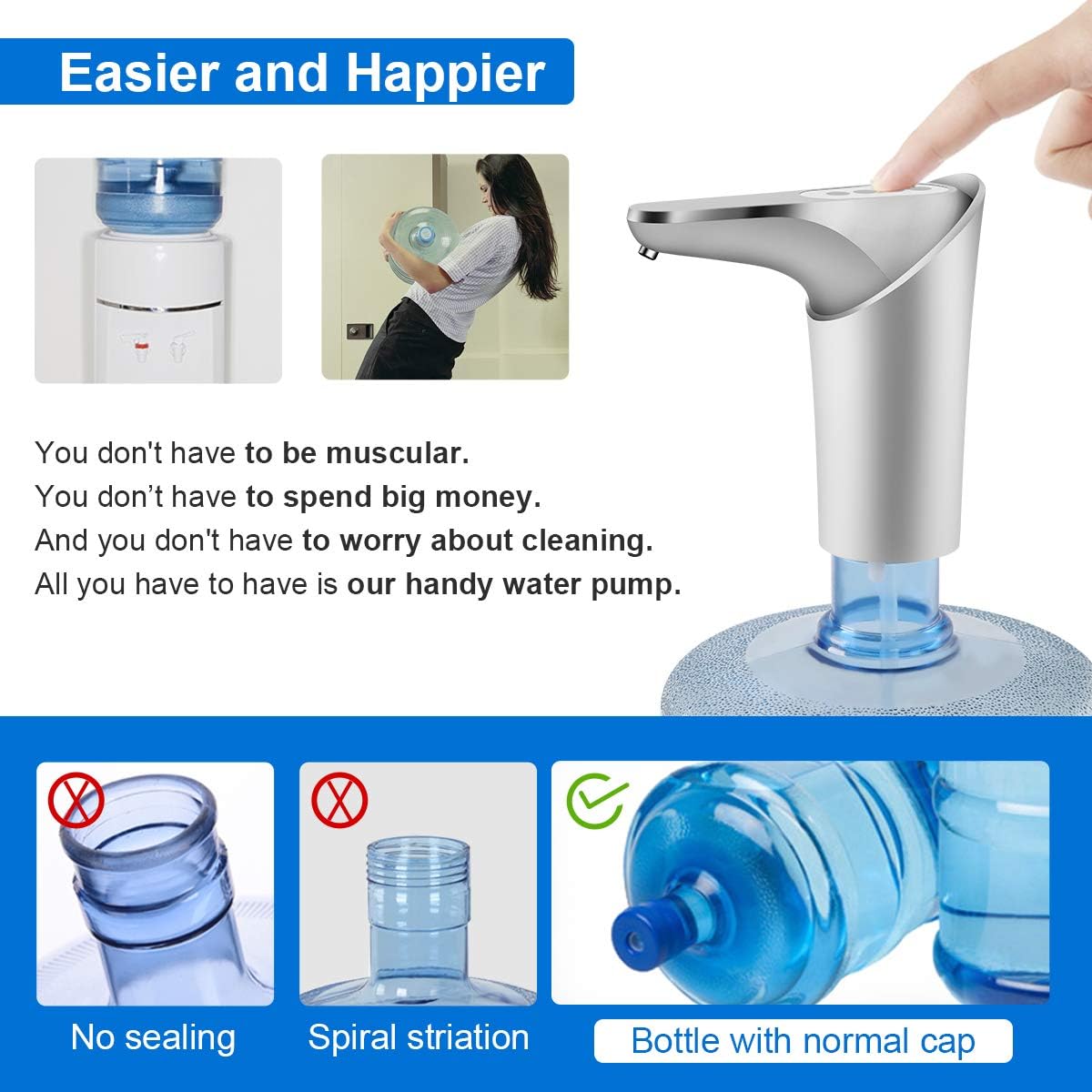 Easier and Happier

You don't have to be muscular.
You don’t have to spend big money.
And you don't have to worry about cleaning.
All you have to have is our handy water pump.

No sealing

Spiral striation

Bottle with normal cap