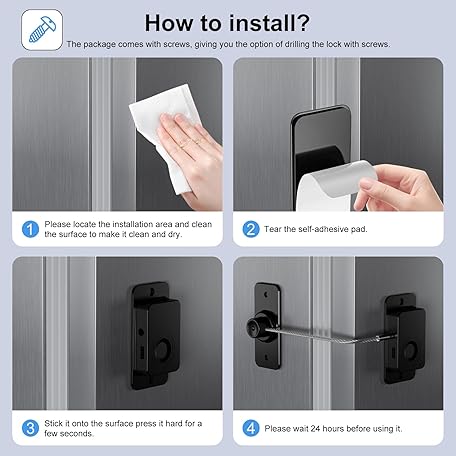 How to install?

The package comes with screws, giving you the option of drilling the lock with screws.

1 Please locate the installation area and clean the surface to make it clean and dry.

2 Tear the self-adhesive pad.

3 Stick it onto the surface press it hard for a few seconds.

4 Please wait 24 hours before using it.