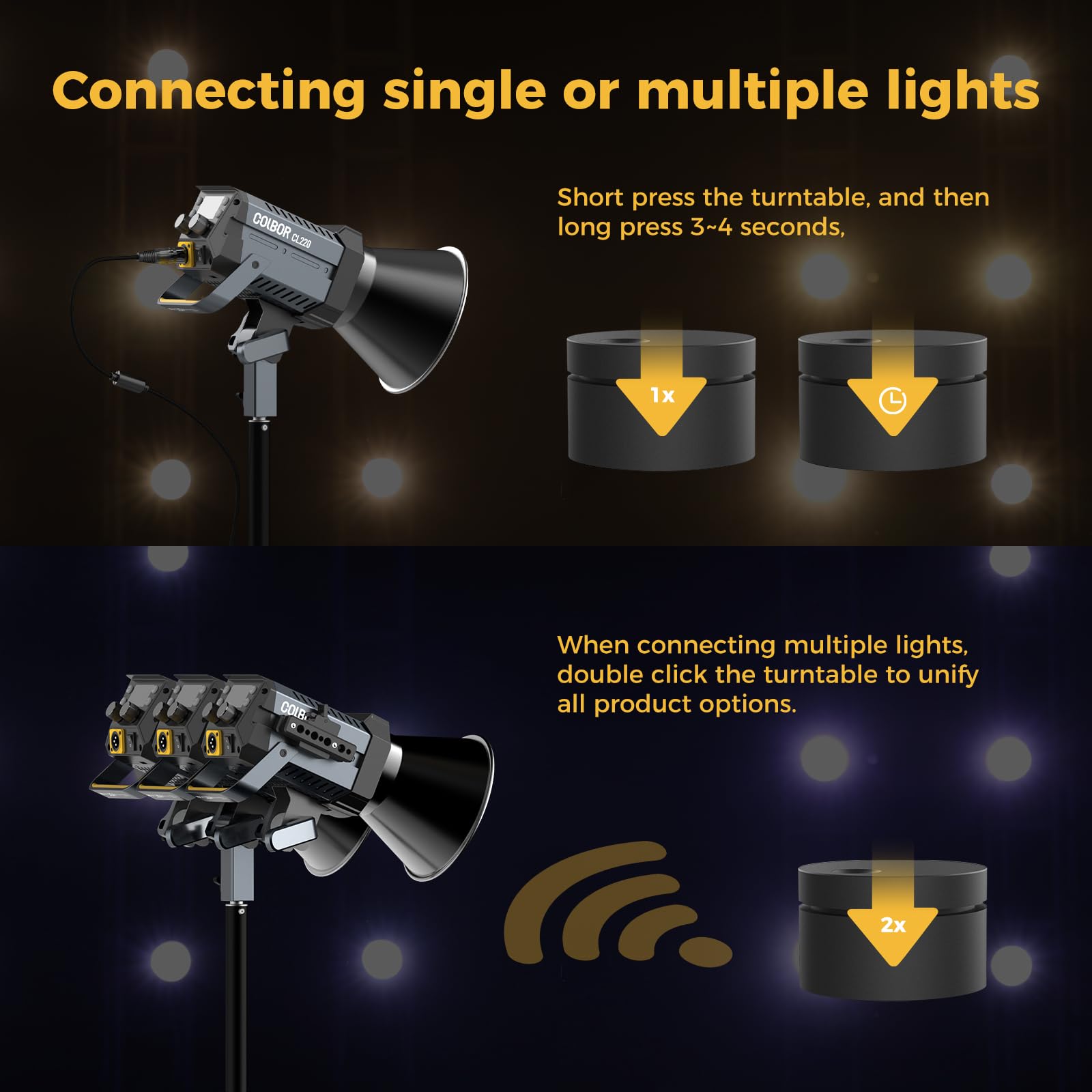 Connecting single or multiple lights

COLBOR CL220

Short press the turntable, and then long press 3~4 seconds,

1x

When connecting multiple lights, double click the turntable to unify all product options.

COLB

2x