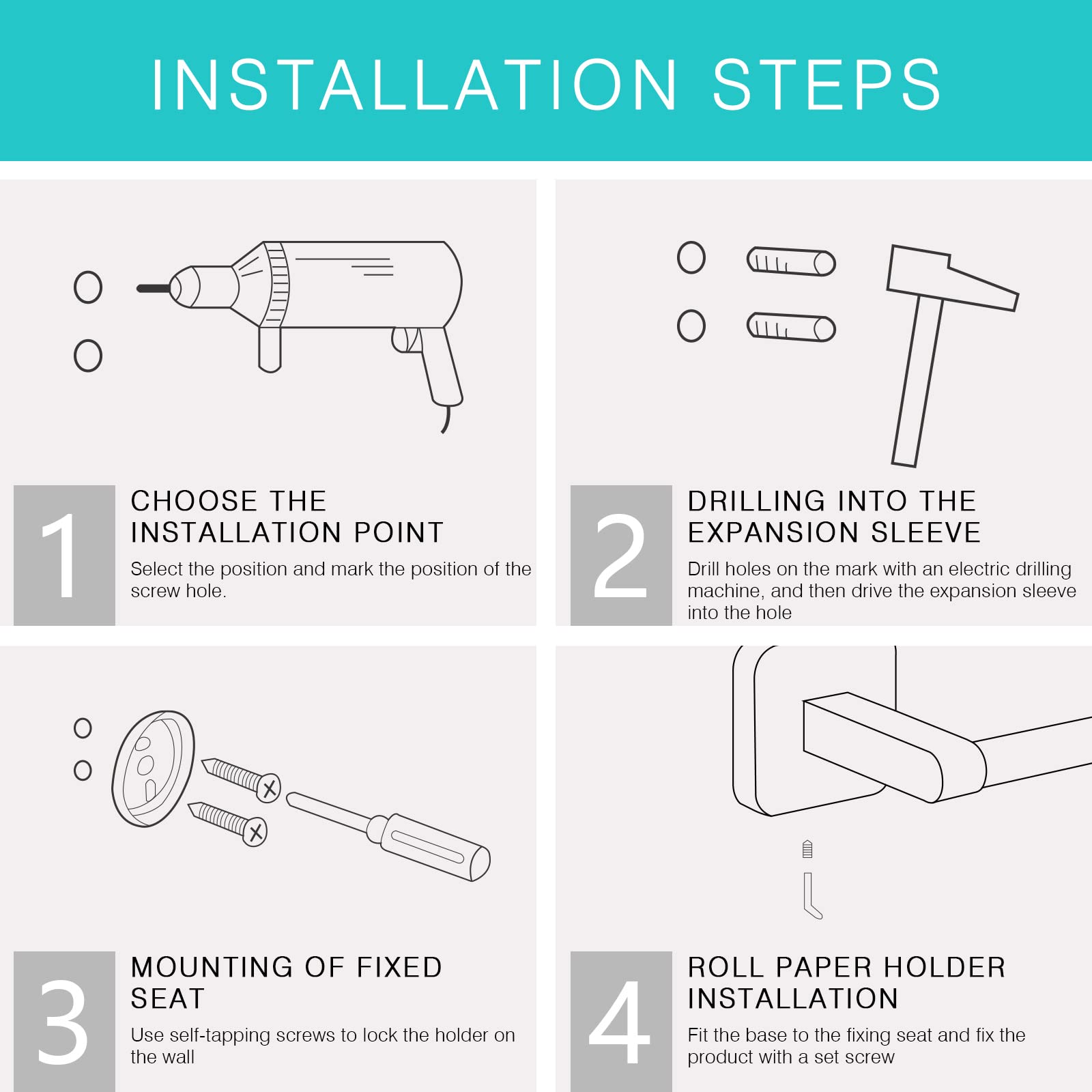 INSTALLATION STEPS

1

CHOOSE THE INSTALLATION POINT

Select the position and mark the position of the screw hole.

2

DRILLING INTO THE EXPANSION SLEEVE

Drill holes on the mark with an electric drilling machine, and then drive the expansion sleeve into the hole

3

MOUNTING OF FIXED SEAT

Use self-tapping screws to lock the holder on the wall

4

ROLL PAPER HOLDER INSTALLATION

Fit the base to the fixing seat and fix the product with a set screw