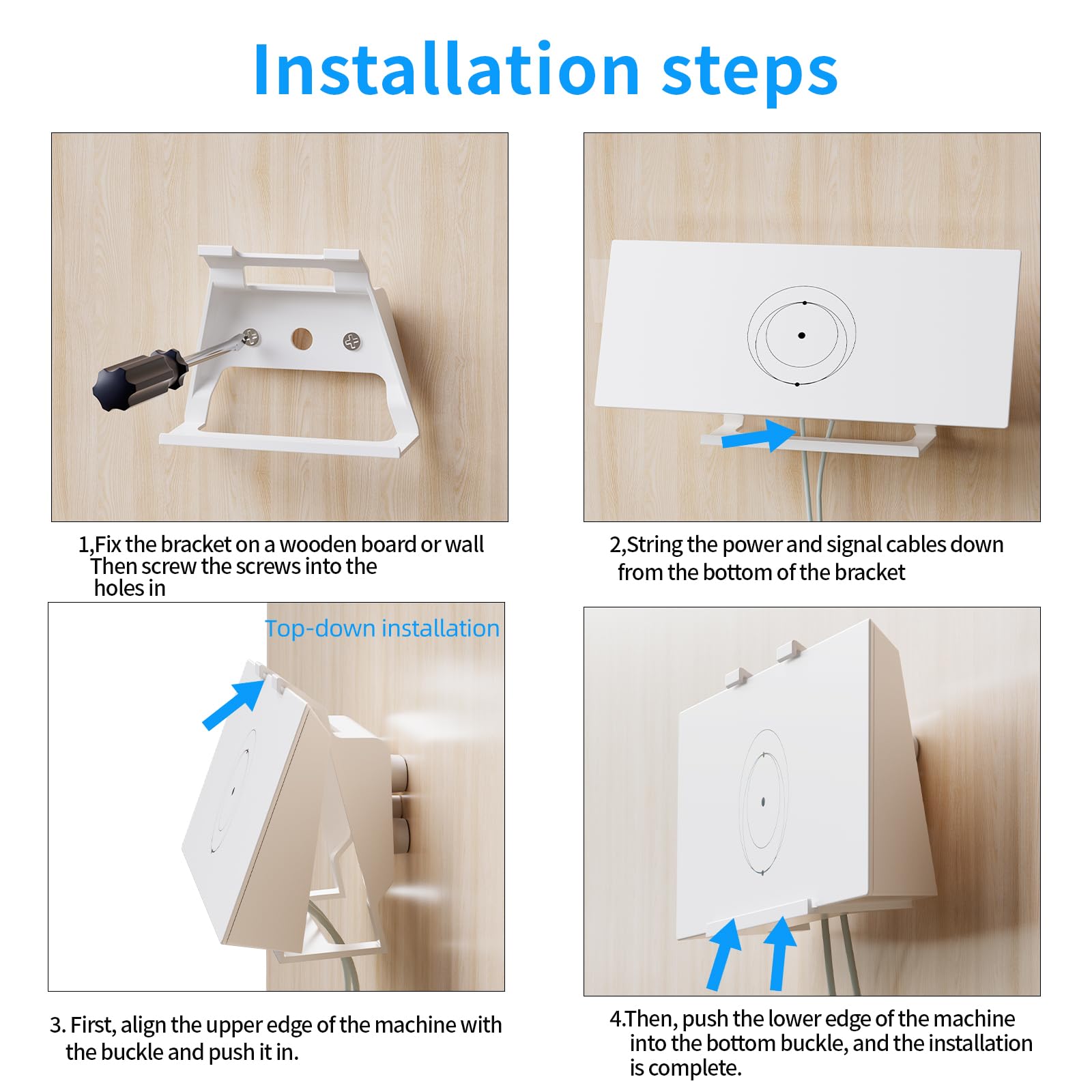 Installation steps

1,Fix the bracket on a wooden board or wall Then screw the screws into the holes in

2,String the power and signal cables down from the bottom of the bracket

Top-down installation

3. First, align the upper edge of the machine with the buckle and push it in.

4.Then, push the lower edge of the machine into the bottom buckle, and the installation is complete.