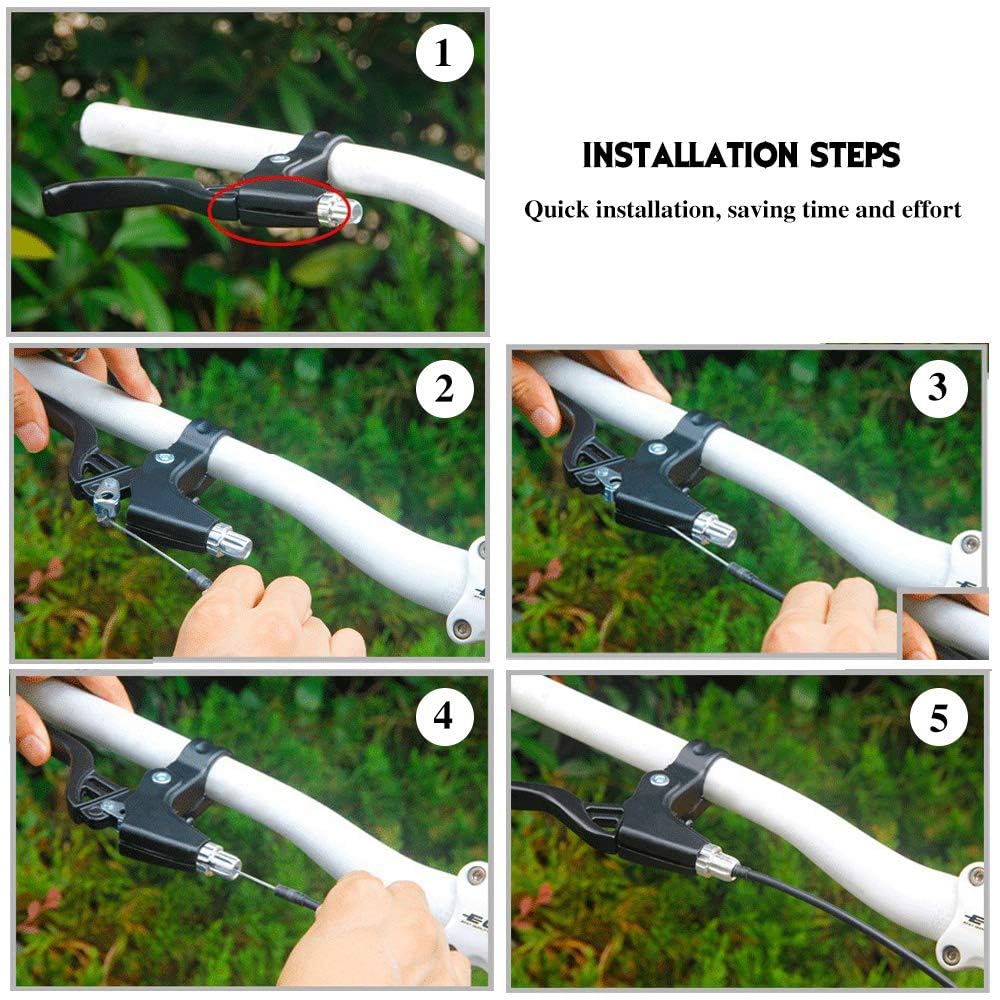 1

INSTALLATION STEPS

Quick installation, saving time and effort

2

3

4

5