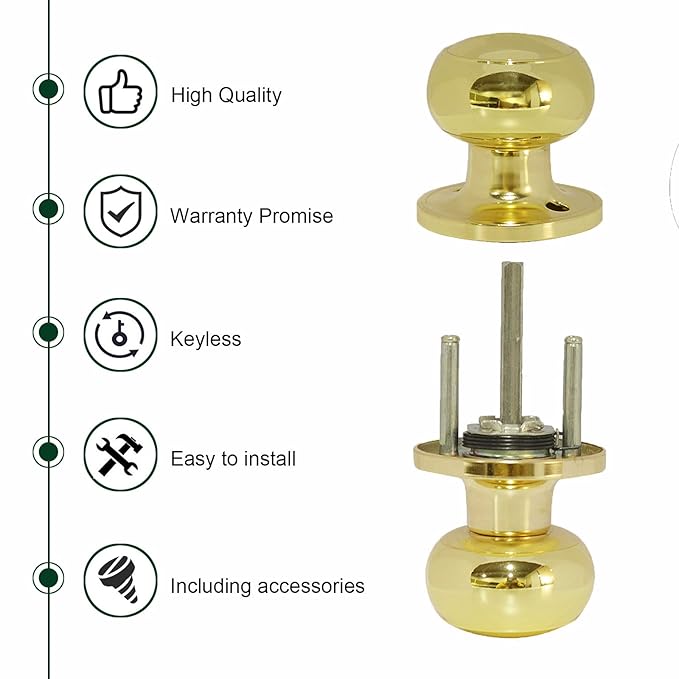 High Quality

Warranty Promise

Keyless

Easy to install

Including accessories