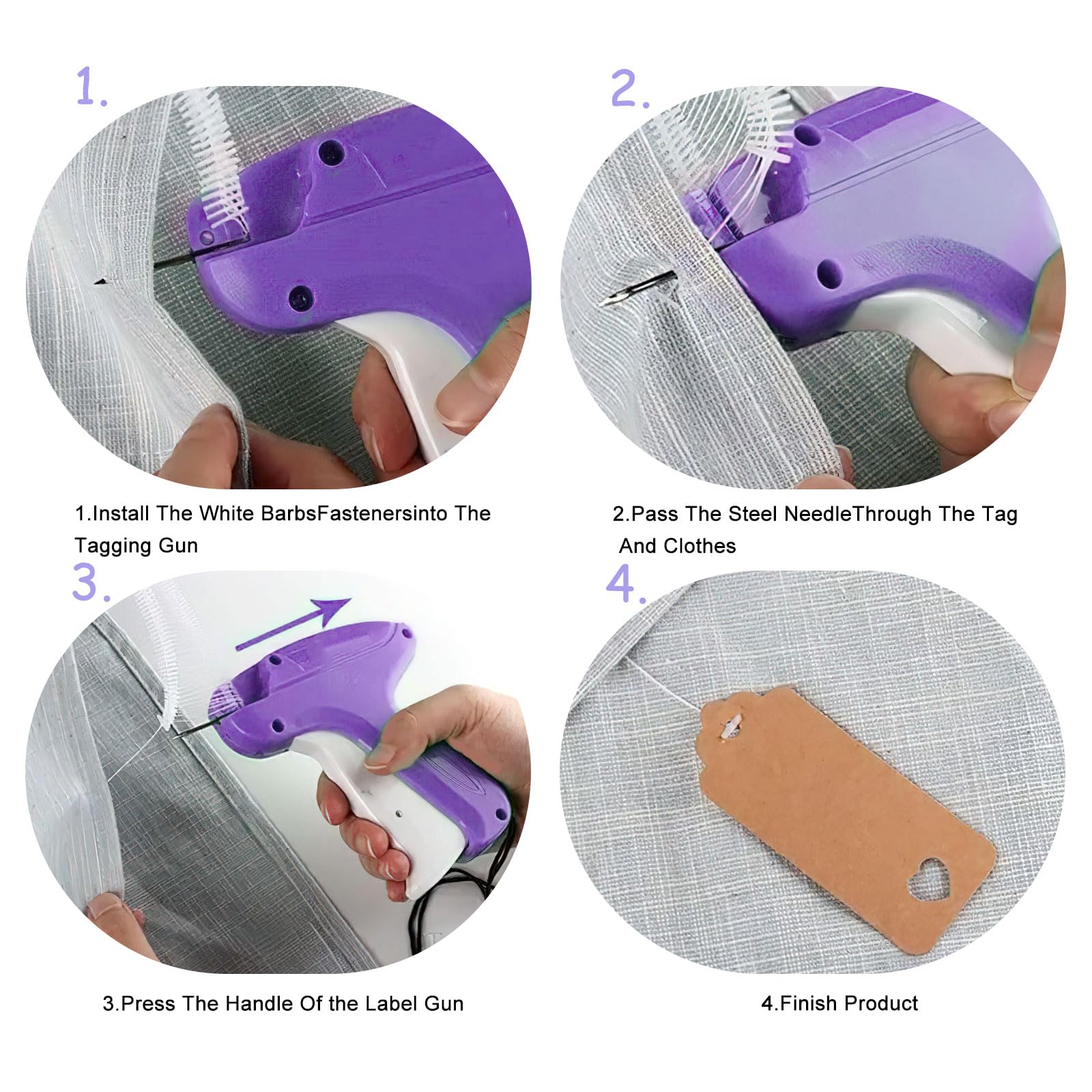 1.

1.Install The White BarbsFastenersinto The Tagging Gun

2.

2.Pass The Steel NeedleThrough The Tag And Clothes

3.

3.Press The Handle Of the Label Gun

4.

4.Finish Product