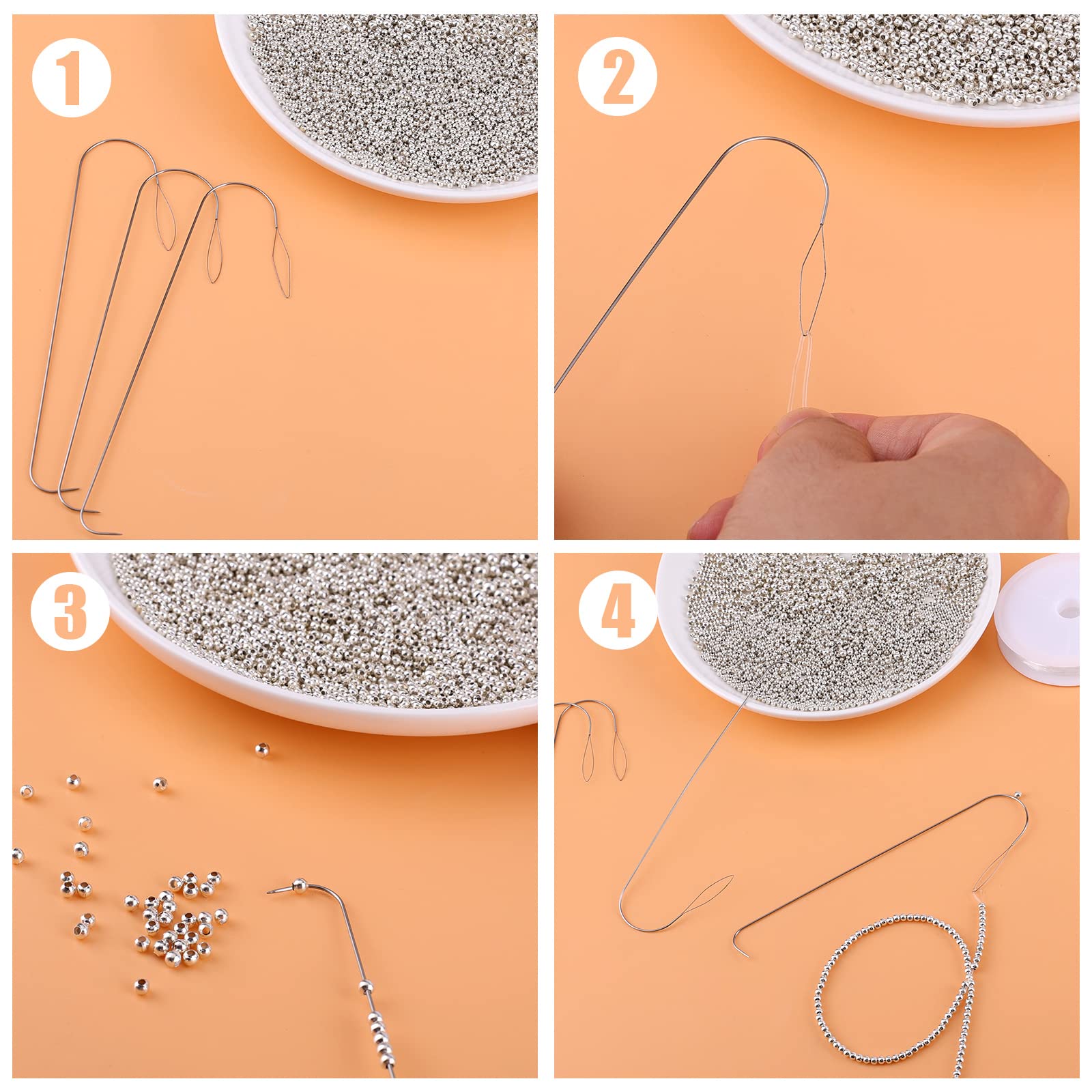 1

2

3

4