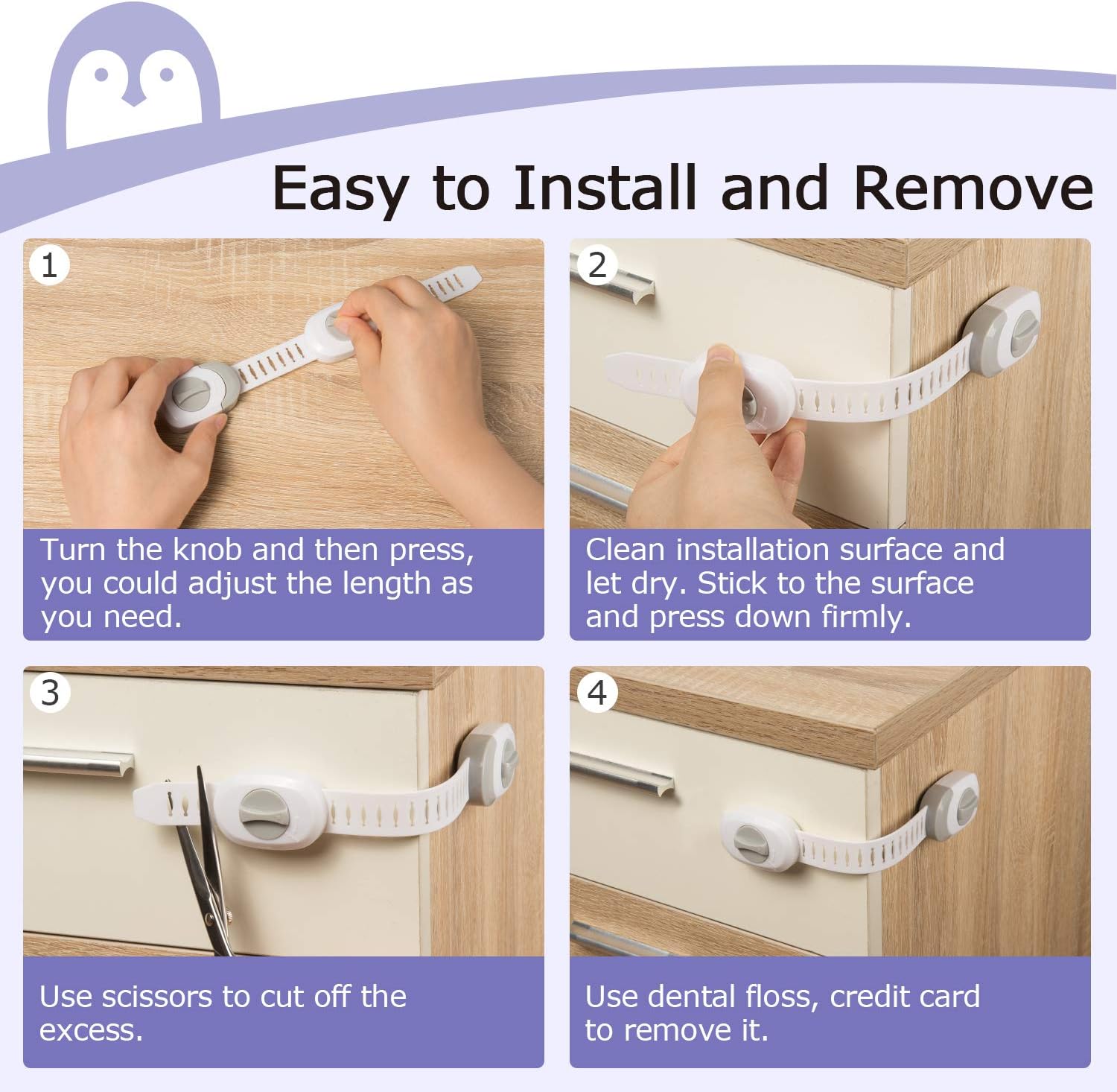 Easy to Install and Remove

1

Turn the knob and then press, you could adjust the length as you need.

2

Clean installation surface and let dry. Stick to the surface and press down firmly.

3

Use scissors to cut off the excess.

4

Use dental floss, credit card to remove it.