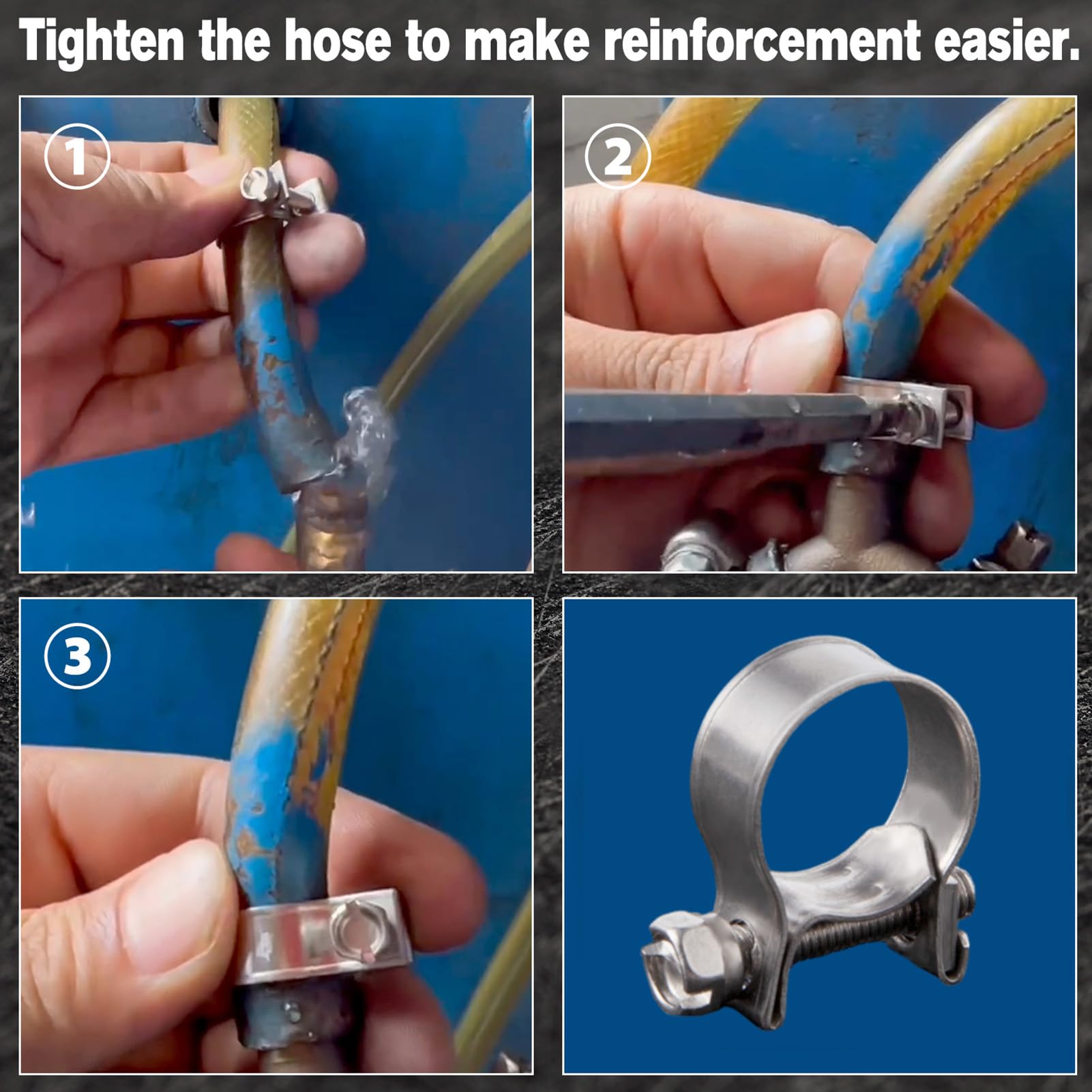 Tighten the hose to make reinforcement easier.

①

②

③