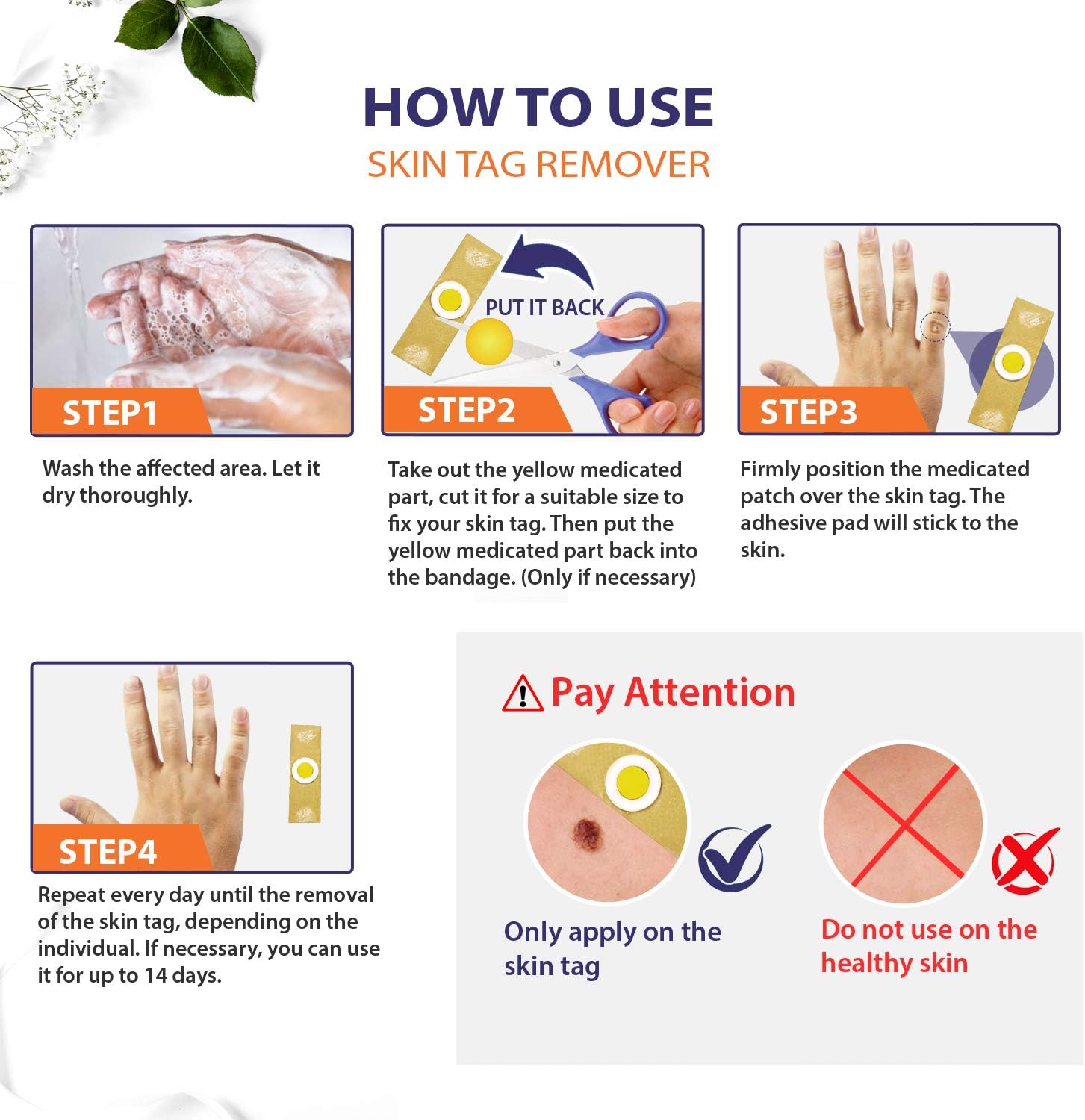 HOW TO USE
SKIN TAG REMOVER

STEP1

Wash the affected area. Let it dry thoroughly.

PUT IT BACK

STEP2

Take out the yellow medicated part, cut it for a suitable size to fix your skin tag. Then put the yellow medicated part back into the bandage. (Only if necessary)

STEP3

Firmly position the medicated patch over the skin tag. The adhesive pad will stick to the skin.

STEP4

Repeat every day until the removal of the skin tag, depending on the individual. If necessary, you can use it for up to 14 days.

Pay Attention

Only apply on the skin tag

Do not use on the healthy skin