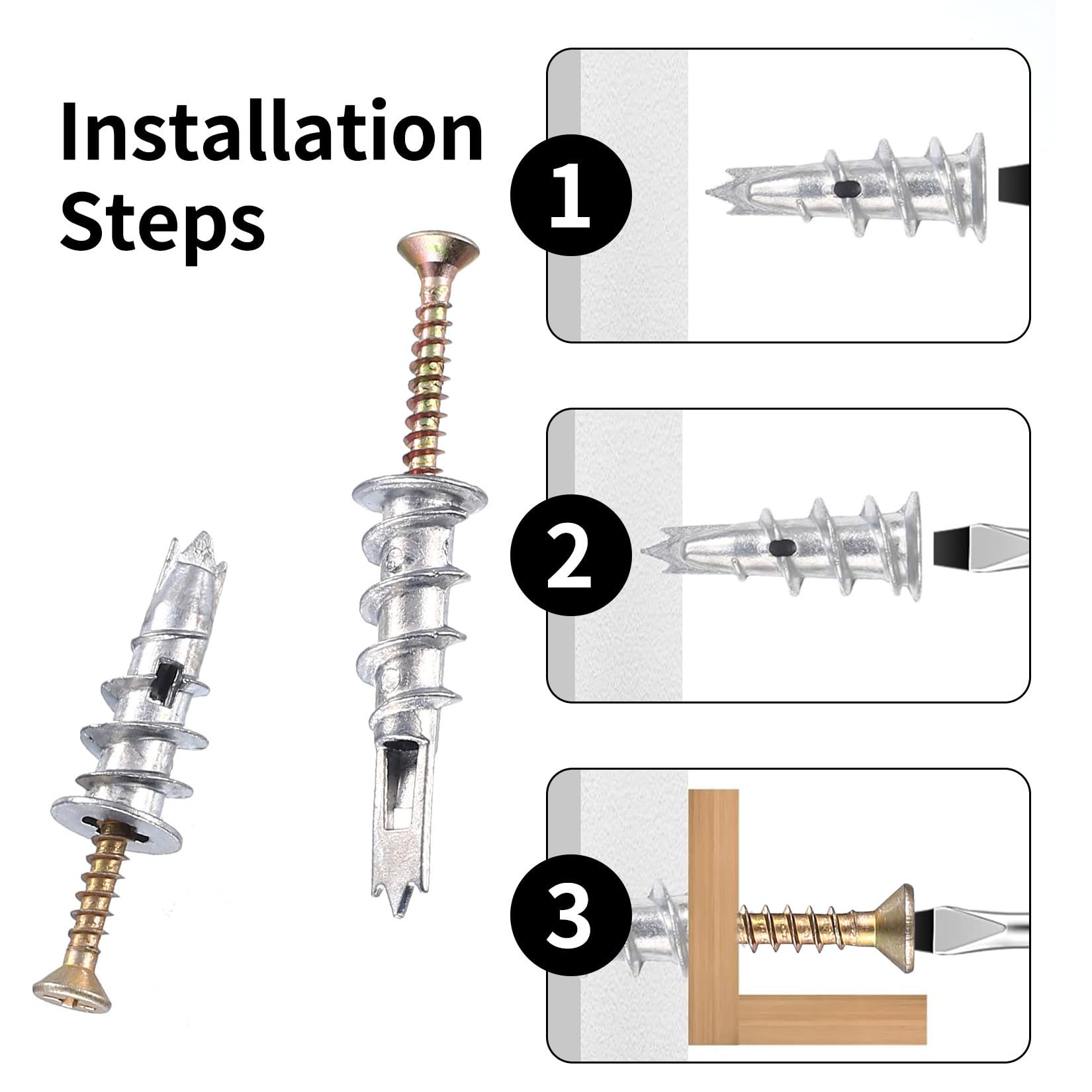 Installation Steps

1

2

3