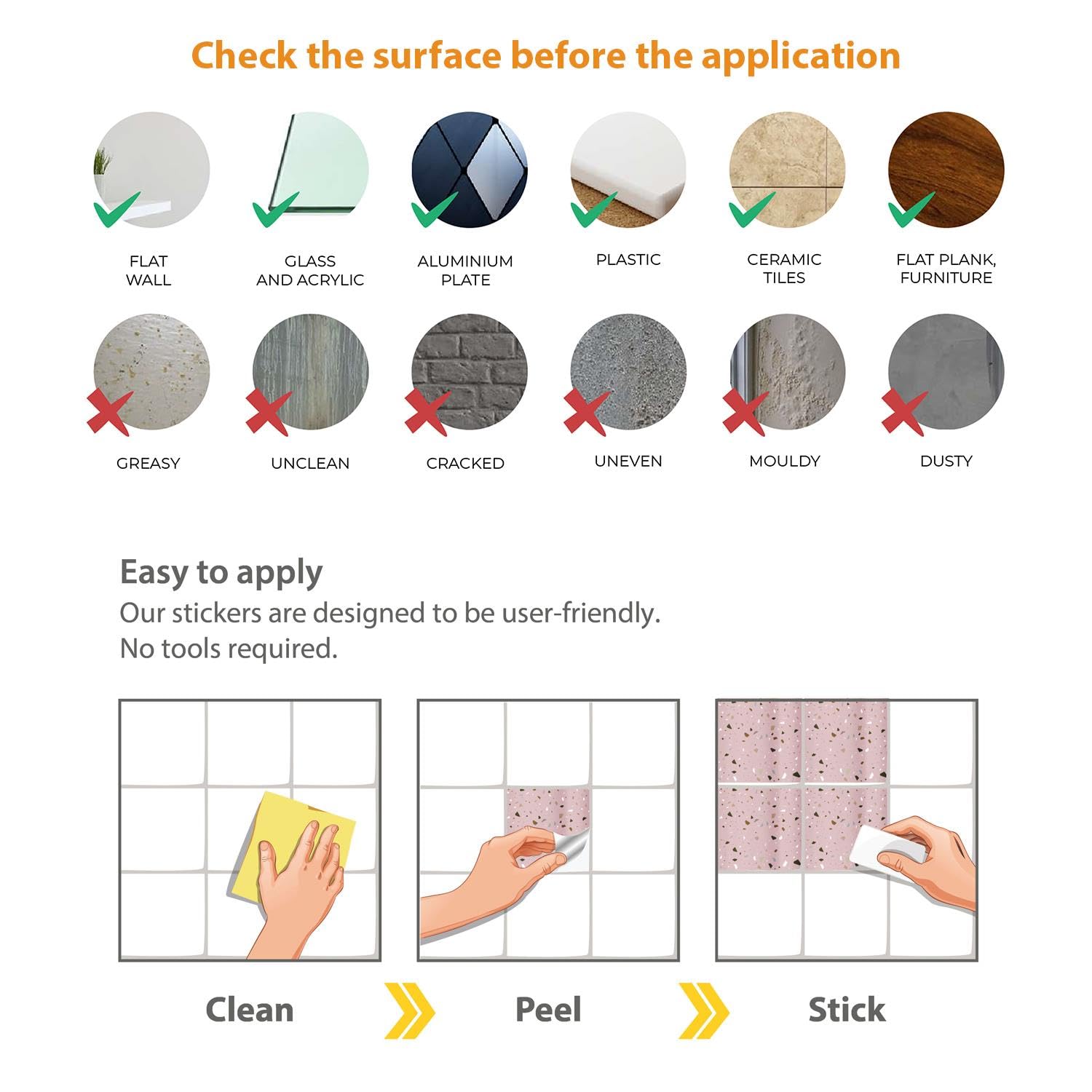 Check the surface before the application

FLAT WALL

GLASS AND ACRYLIC

ALUMINIUM PLATE

PLASTIC

CERAMIC TILES

FLAT PLANK, FURNITURE

GREASY

UNCLEAN

CRACKED

UNEVEN

MOULDY

DUSTY

Easy to apply
Our stickers are designed to be user-friendly.
No tools required.

Clean

Peel

Stick