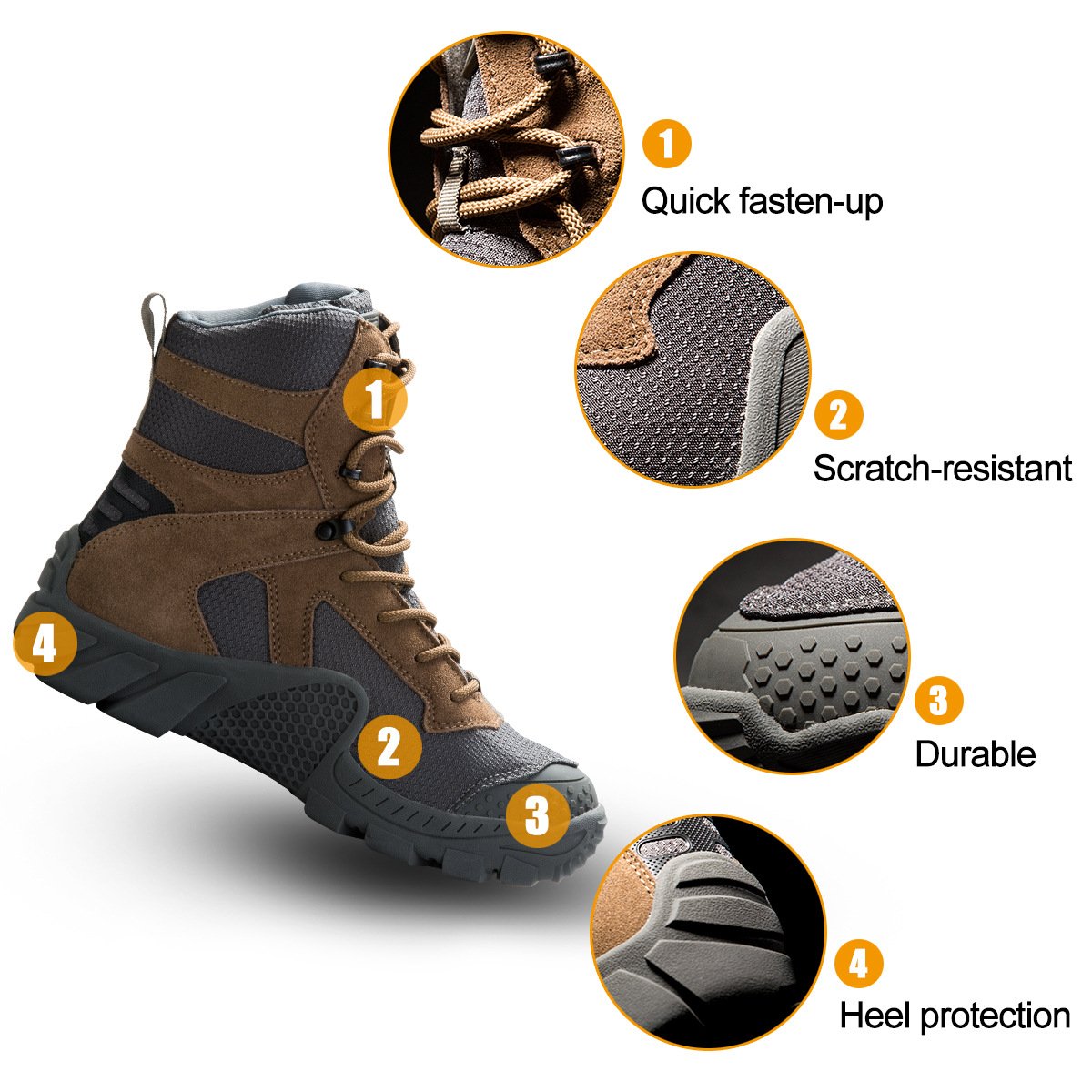 1
Quick fasten-up

2
Scratch-resistant

3
Durable

4
Heel protection

1

4

2

3