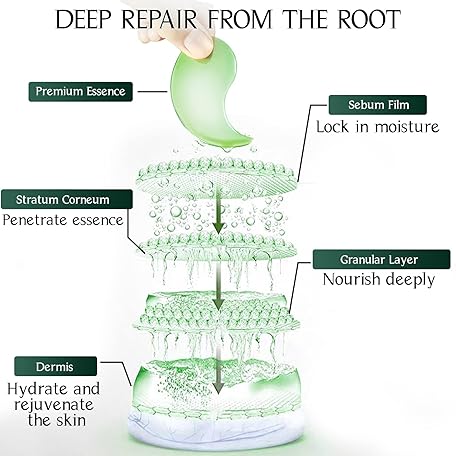 DEEP REPAIR FROM THE ROOT

Premium Essence

Sebum Film
Lock in moisture

Stratum Corneum
Penetrate essence

Granular Layer
Nourish deeply

Dermis
Hydrate and rejuvenate the skin