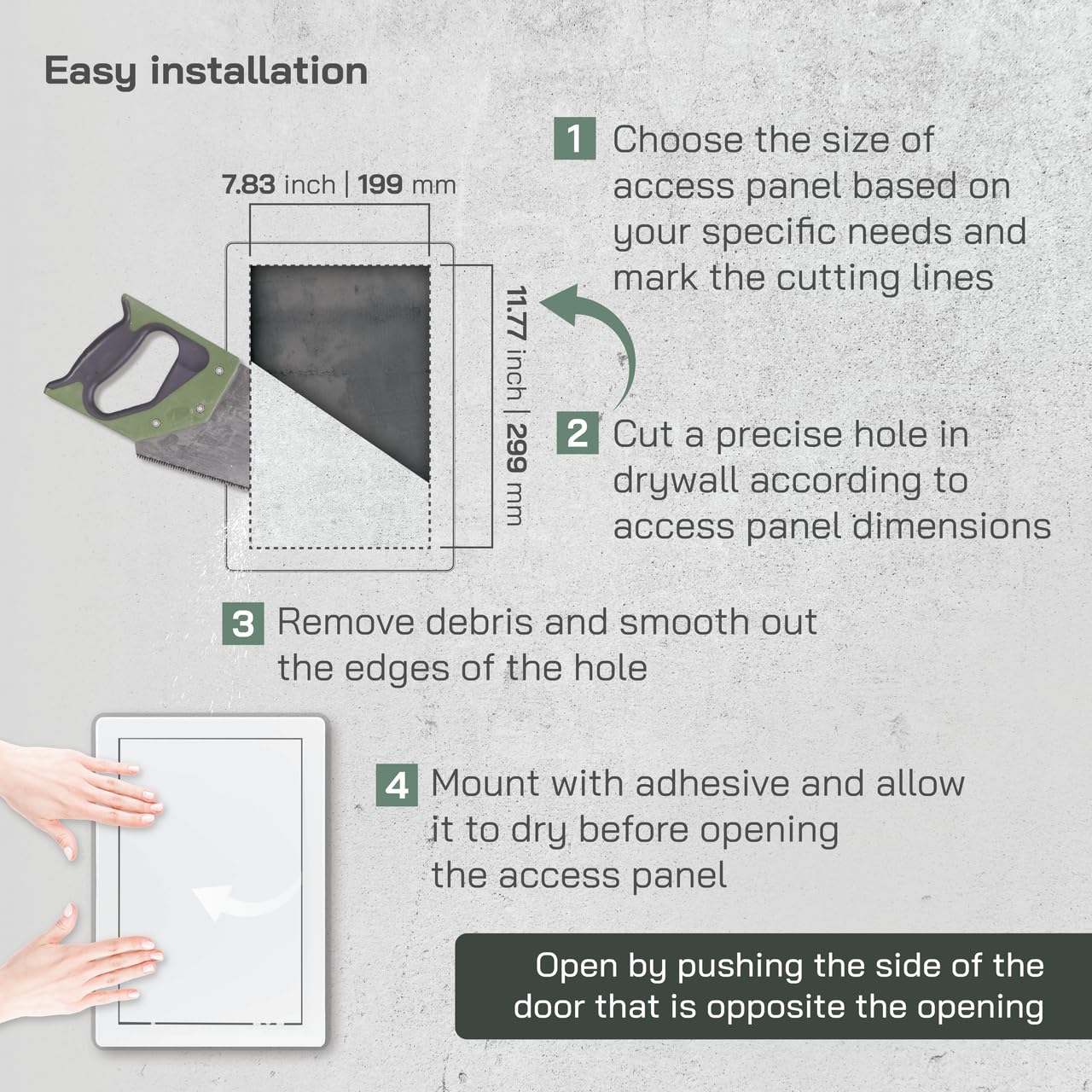 Easy installation

7.83 inch | 199 mm

11.77 inch | 299 mm

1 Choose the size of access panel based on your specific needs and mark the cutting lines

2 Cut a precise hole in drywall according to access panel dimensions

3 Remove debris and smooth out the edges of the hole

4 Mount with adhesive and allow it to dry before opening the access panel

Open by pushing the side of the door that is opposite the opening