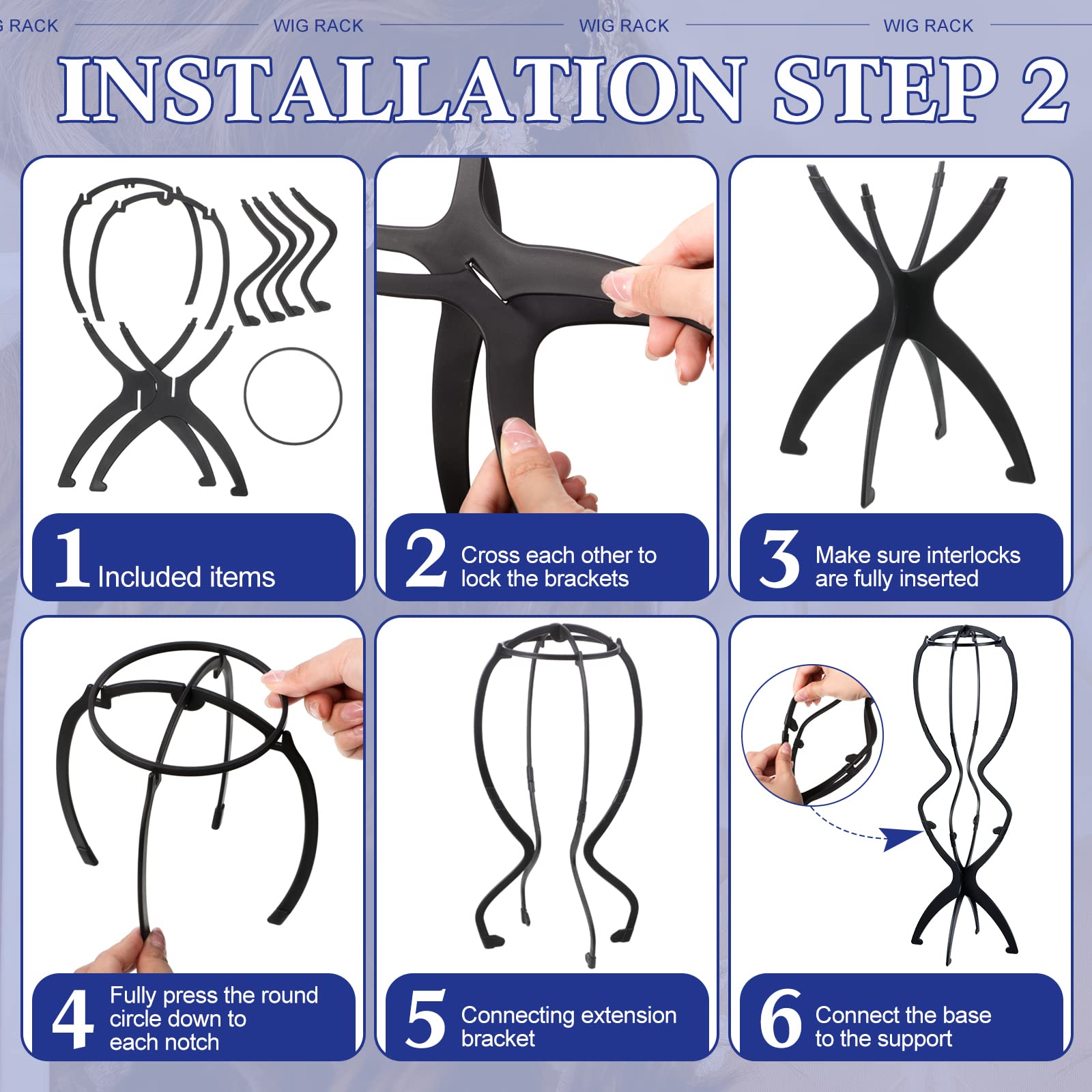 RACK WIG RACK WIG RACK WIG RACK

INSTALLATION STEP 2

1 Included items

2 Cross each other to lock the brackets

3 Make sure interlocks are fully inserted

4 Fully press the round circle down to each notch

5 Connecting extension bracket

6 Connect the base to the support