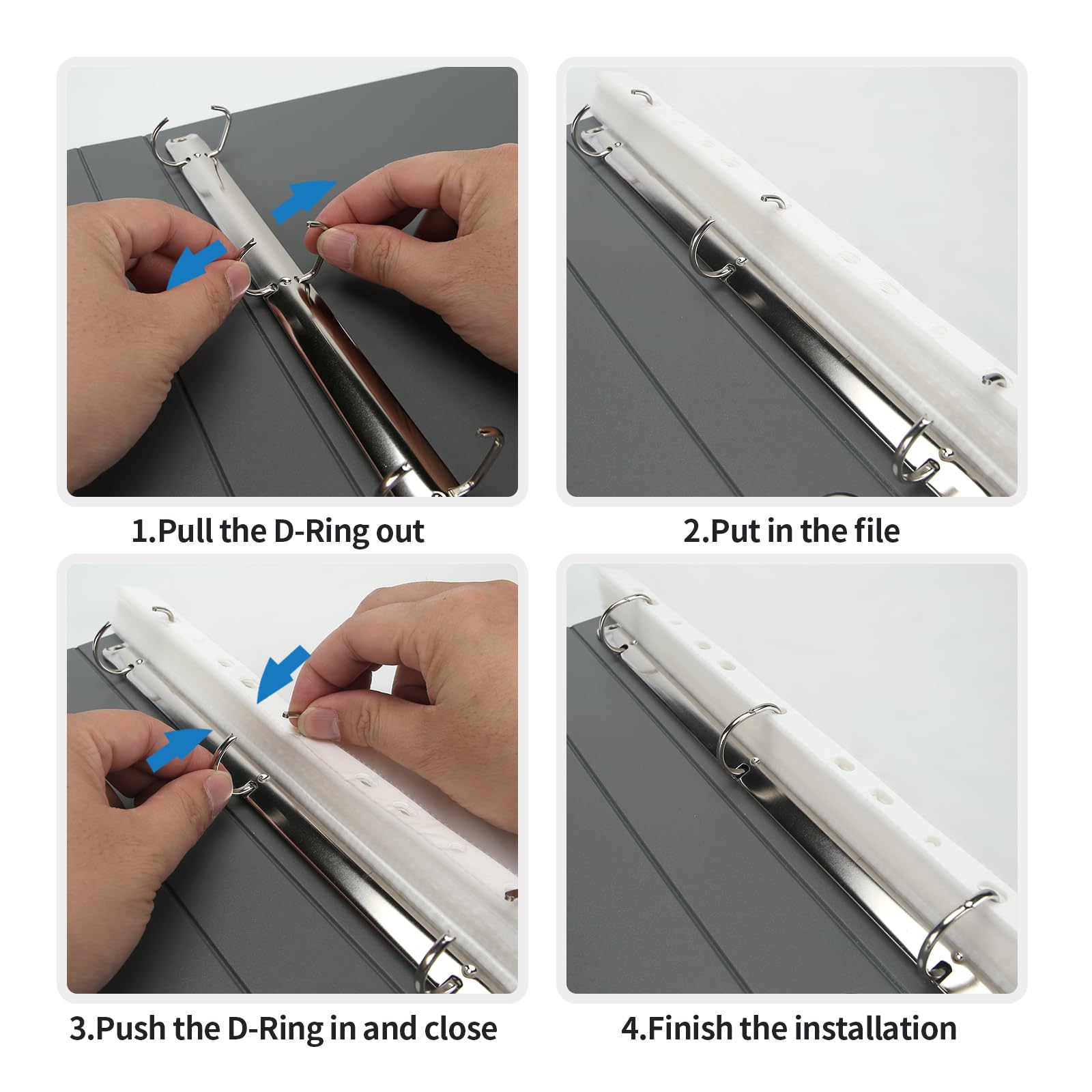 1.Pull the D-Ring out

2.Put in the file

3.Push the D-Ring in and close

4.Finish the installation