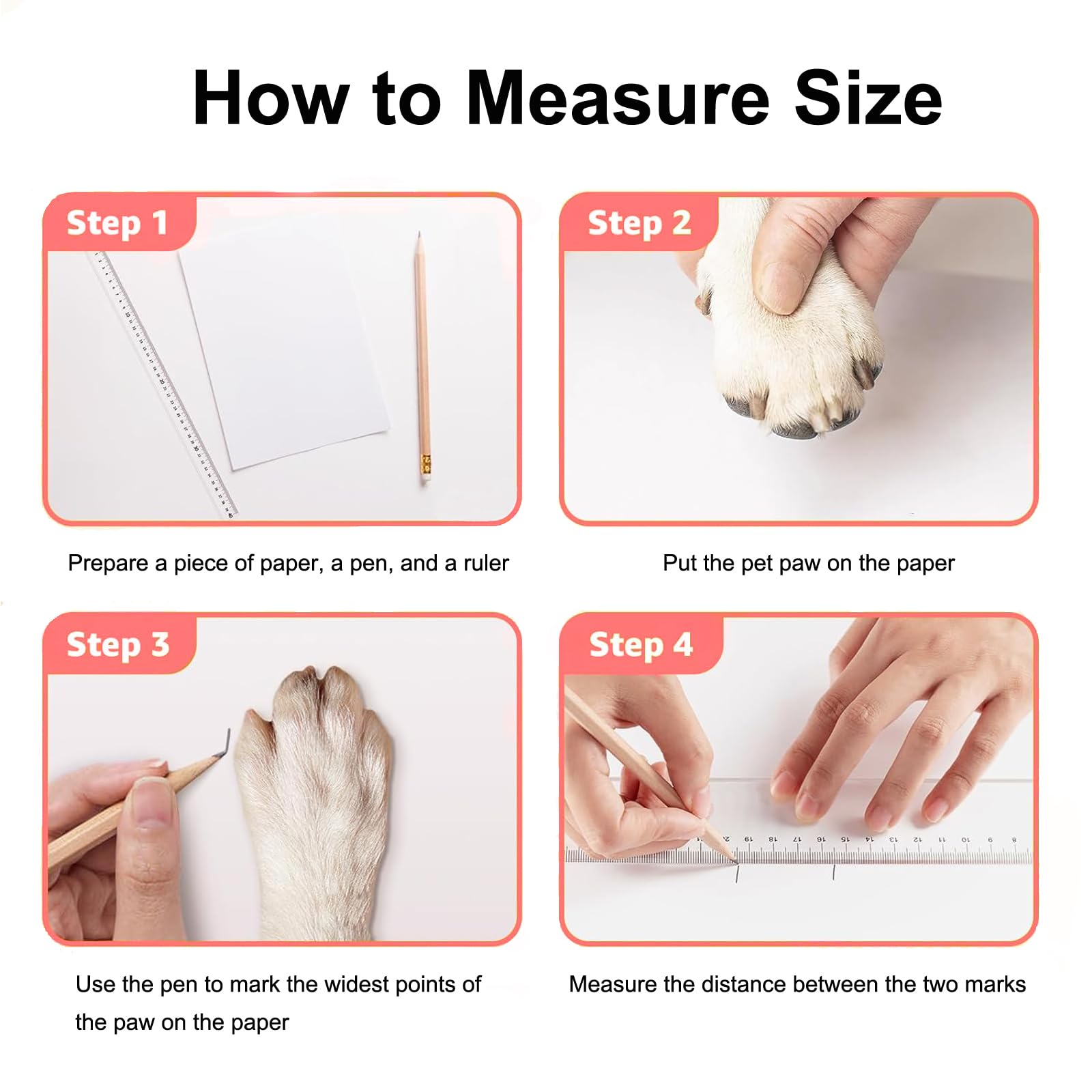 How to Measure Size

Step 1

Prepare a piece of paper, a pen, and a ruler

Step 2

Put the pet paw on the paper

Step 3

Use the pen to mark the widest points of the paw on the paper

Step 4

19 18 17 16 15 14 13 12 11 10 9 8

Measure the distance between the two marks