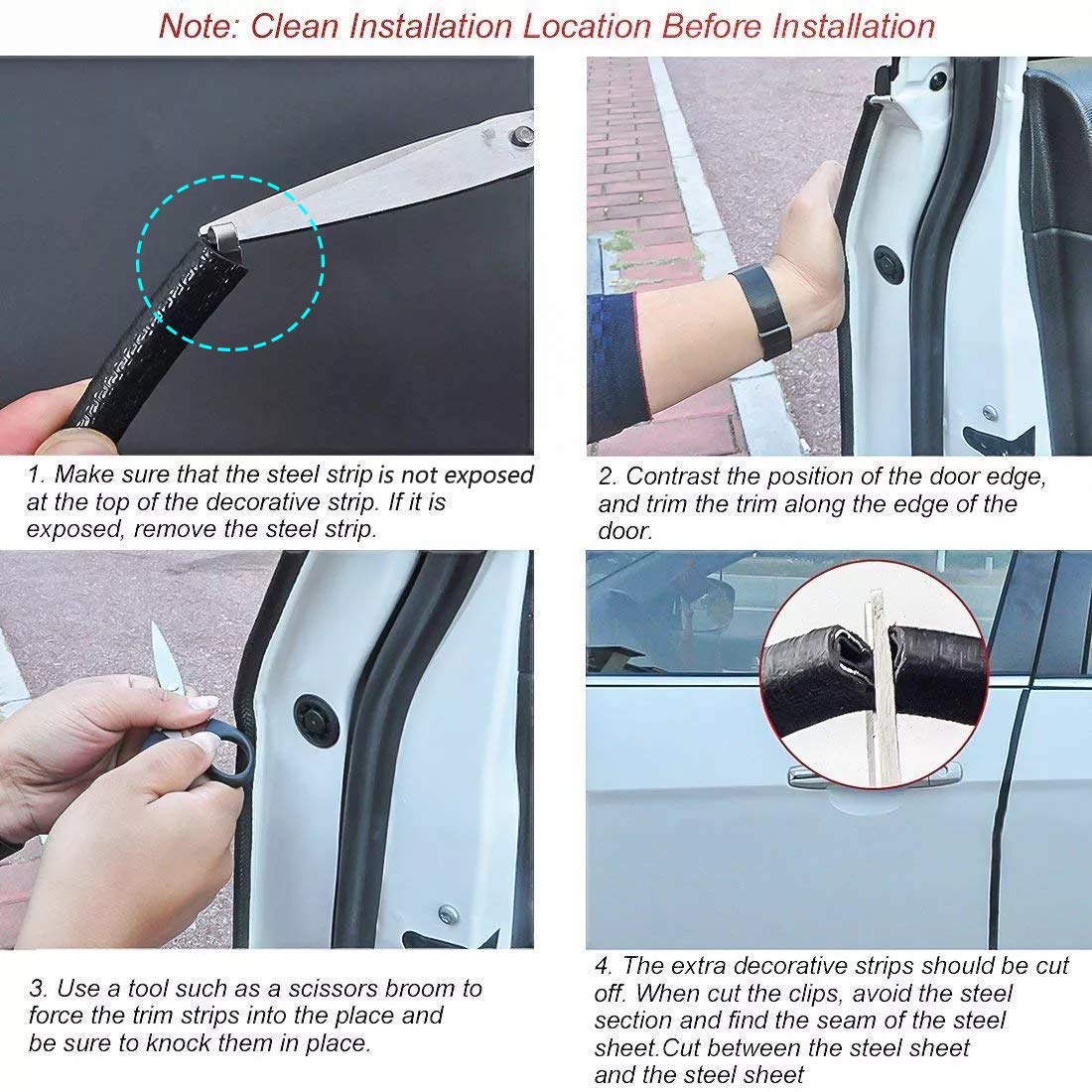 Note: Clean Installation Location Before Installation

1. Make sure that the steel strip is not exposed at the top of the decorative strip. If it is exposed, remove the steel strip.

2. Contrast the position of the door edge, and trim the trim along the edge of the door.

3. Use a tool such as a scissors broom to force the trim strips into the place and be sure to knock them in place.

4. The extra decorative strips should be cut off. When cut the clips, avoid the steel section and find the seam of the steel sheet.Cut between the steel sheet and the steel sheet