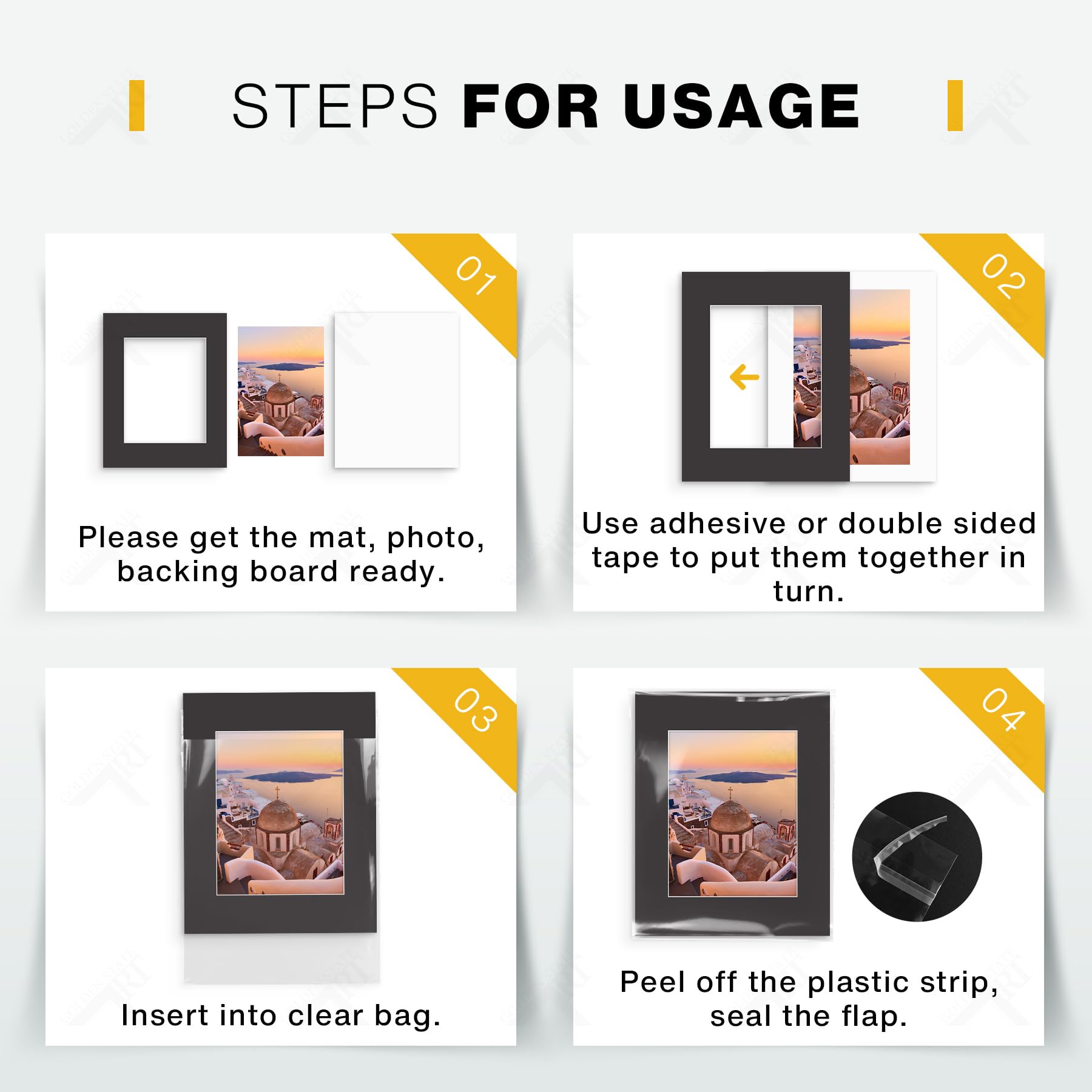 STEPS FOR USAGE

01

Please get the mat, photo, backing board ready.

02

Use adhesive or double sided tape to put them together in turn.

03

Insert into clear bag.

04

Peel off the plastic strip, seal the flap.