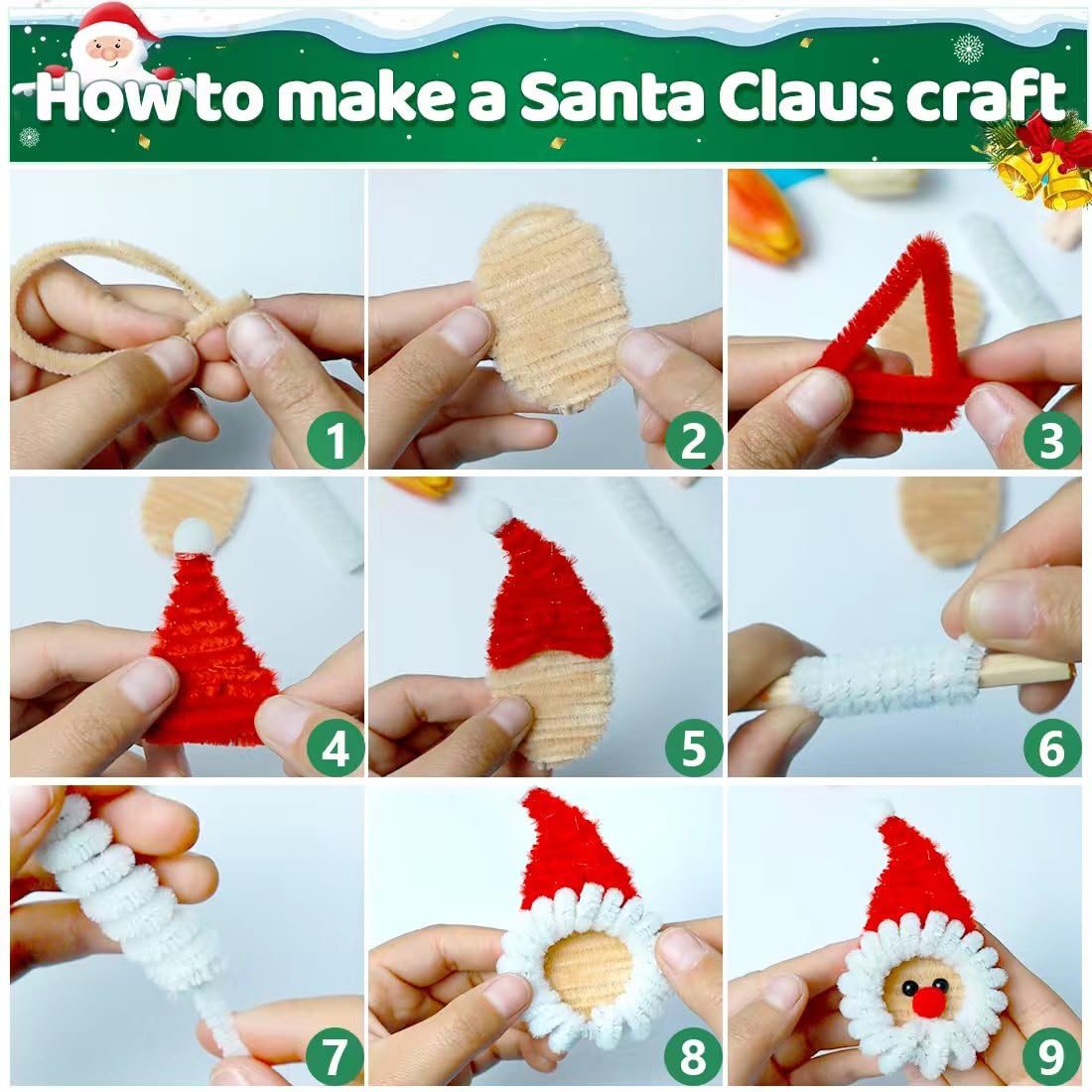 How to make a Santa Claus craft

1

2

3

4

5

6

7

8

9