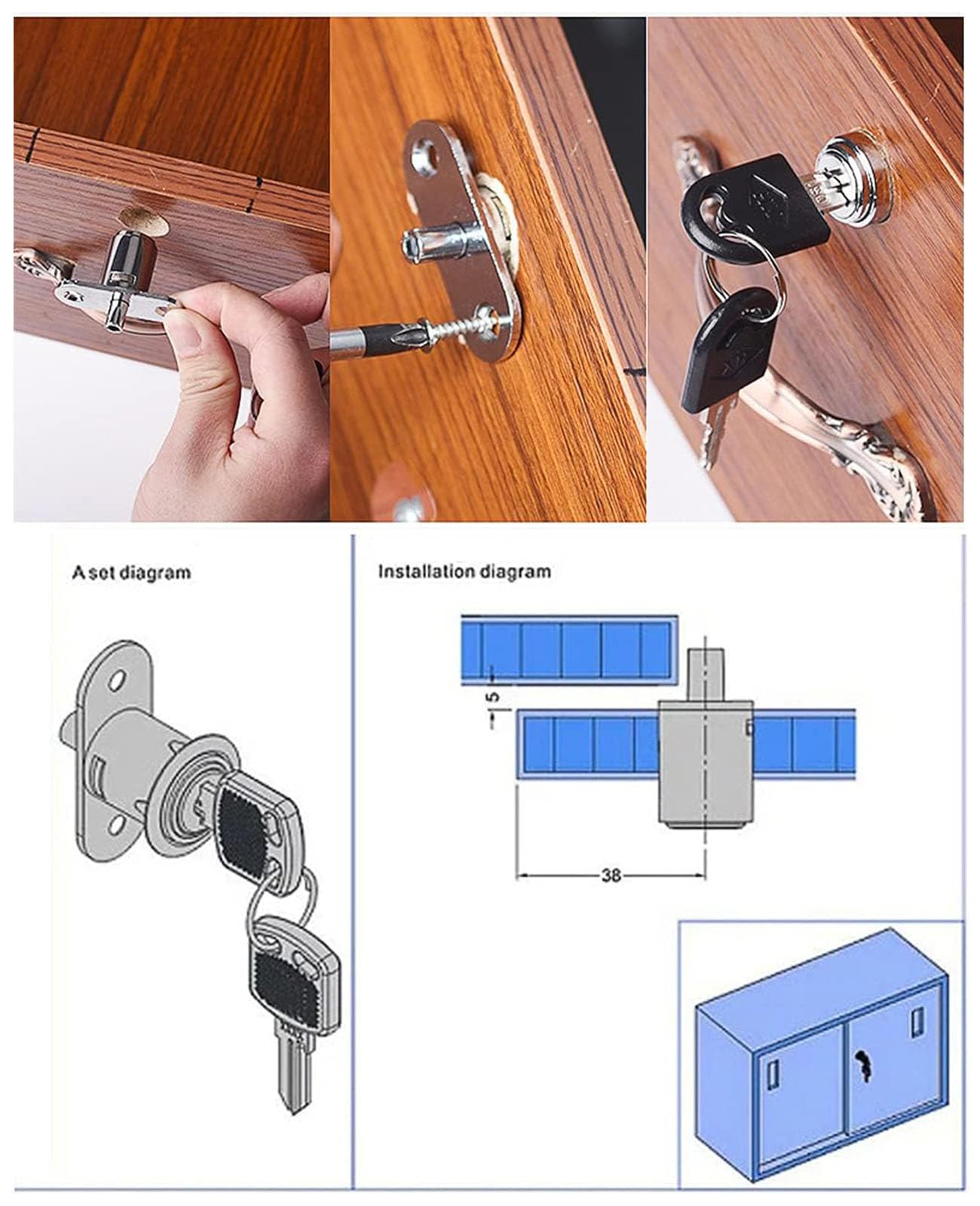 A set diagram

Installation diagram

5

38