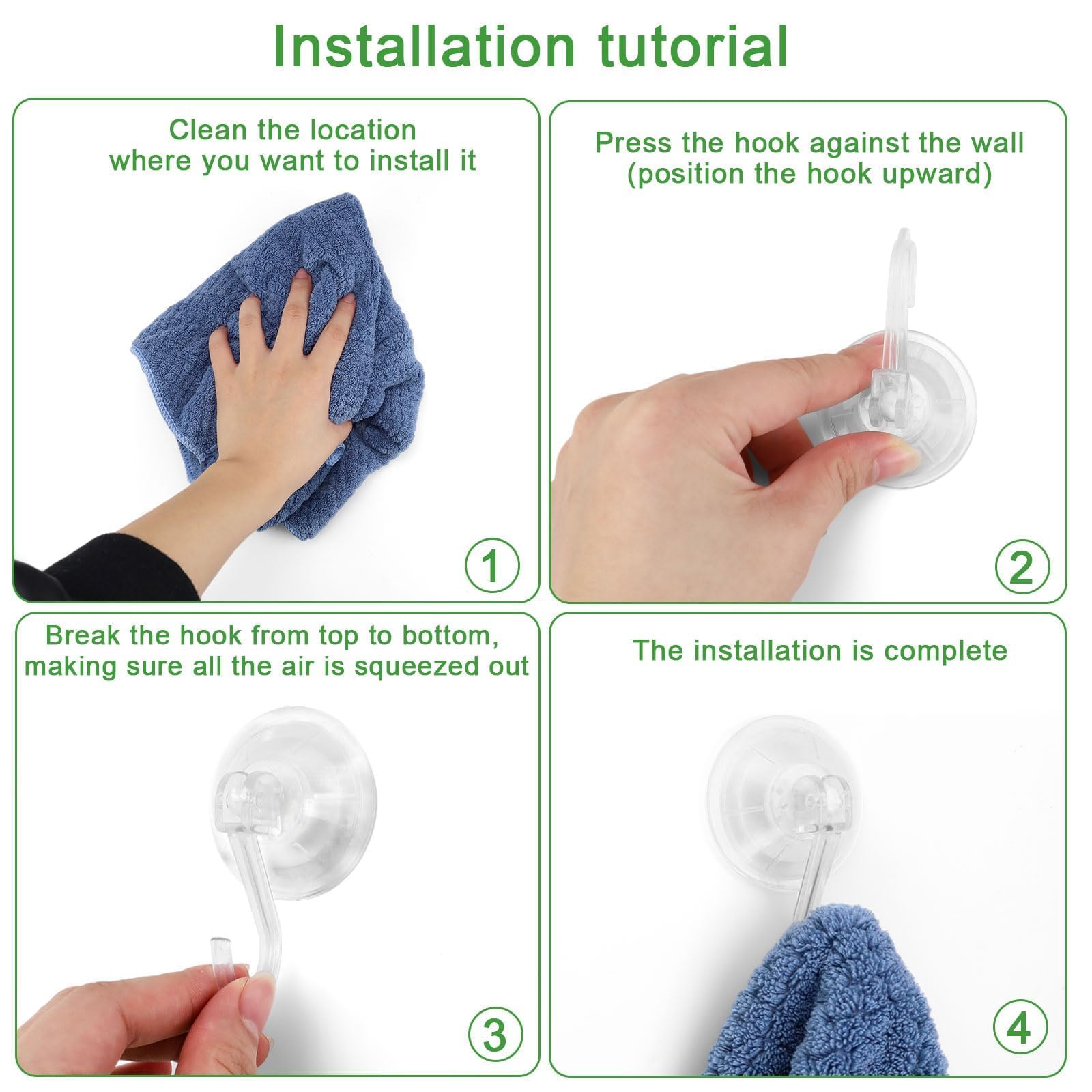 Installation tutorial

Clean the location where you want to install it

1

Press the hook against the wall (position the hook upward)

2

Break the hook from top to bottom, making sure all the air is squeezed out

3

The installation is complete

4