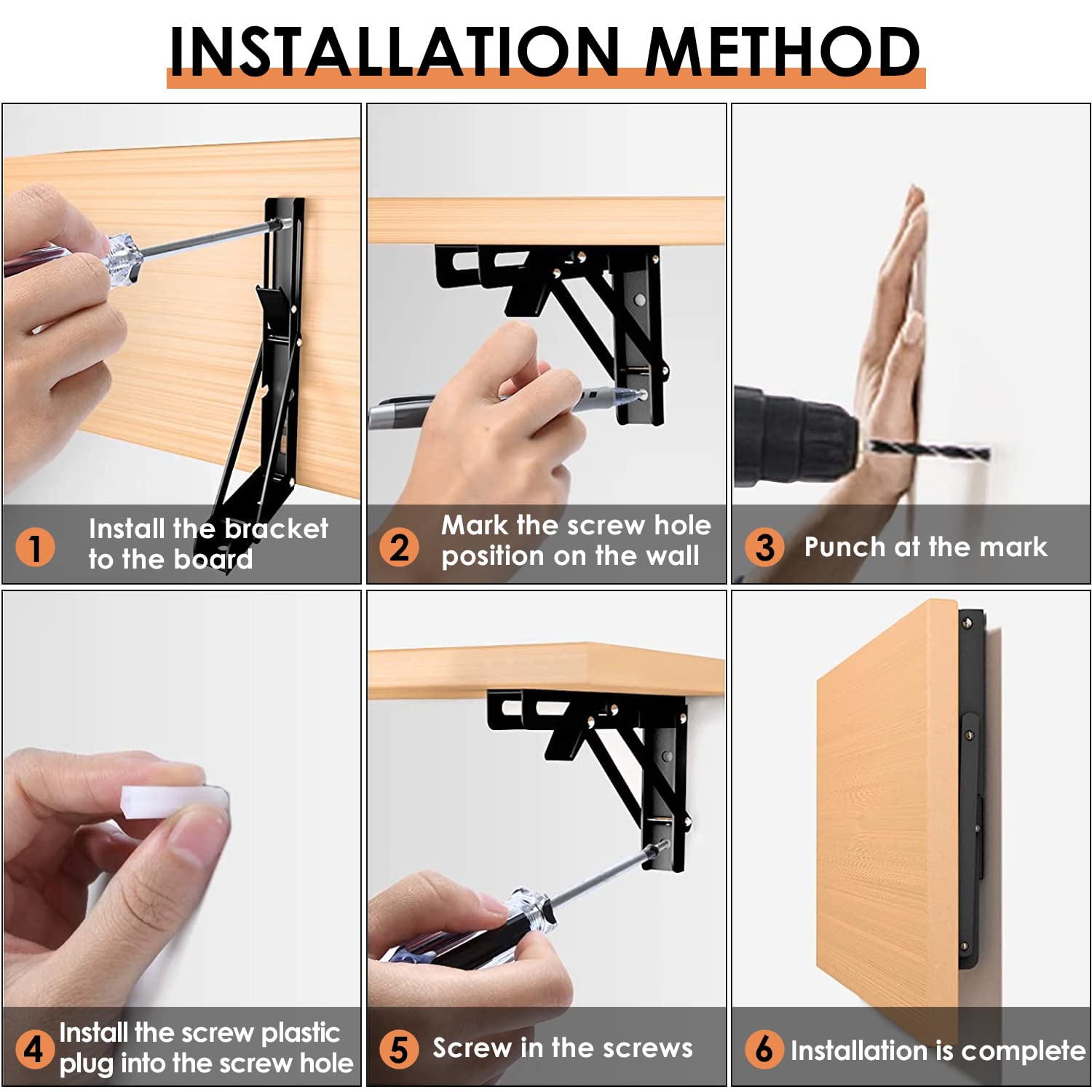 INSTALLATION METHOD

1 Install the bracket to the board

2 Mark the screw hole position on the wall

3 Punch at the mark

4 Install the screw plastic plug into the screw hole

5 Screw in the screws

6 Installation is complete