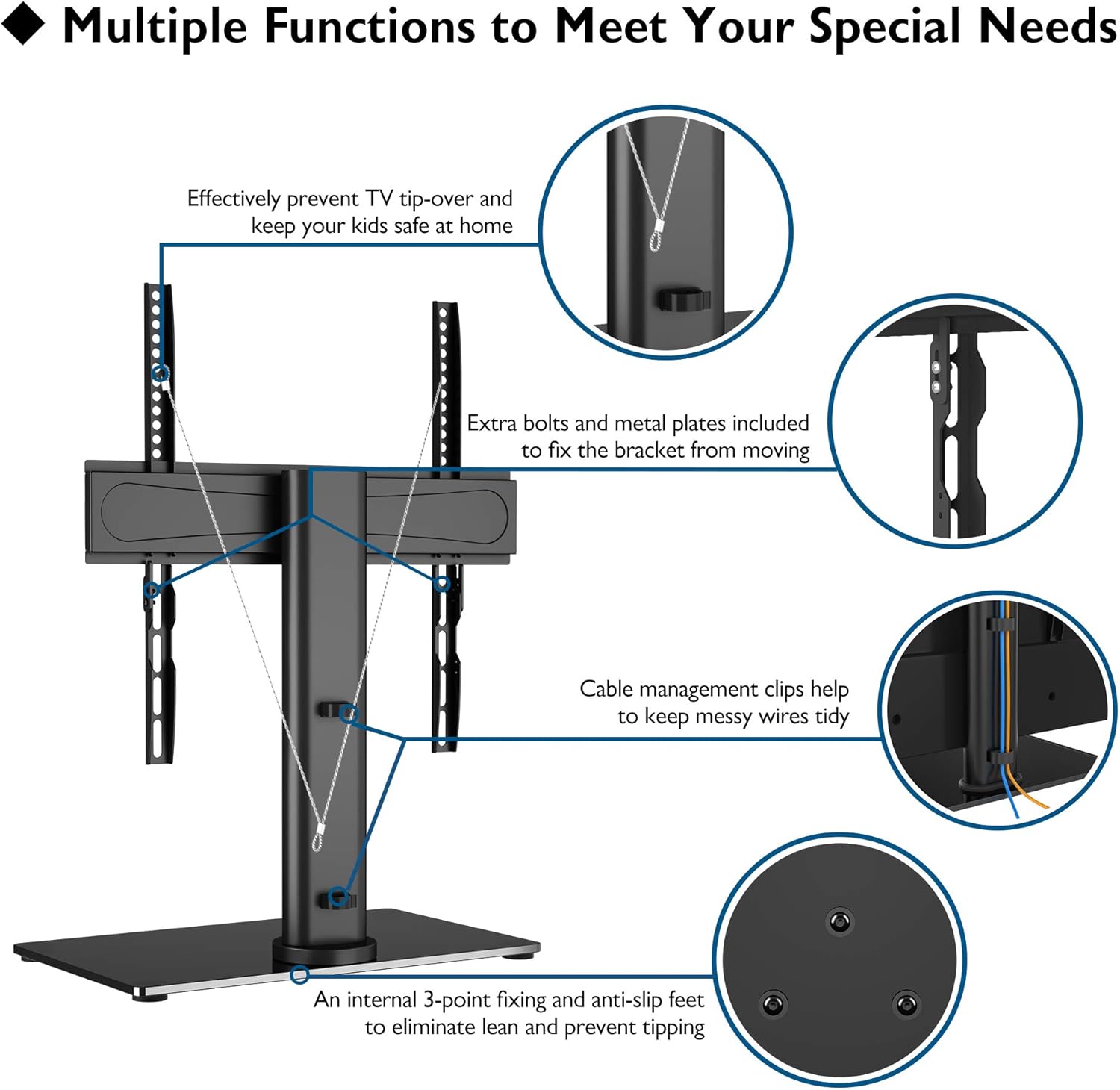 ◆ Multiple Functions to Meet Your Special Needs

Effectively prevent TV tip-over and keep your kids safe at home

Extra bolts and metal plates included to fix the bracket from moving

Cable management clips help to keep messy wires tidy

An internal 3-point fixing and anti-slip feet to eliminate lean and prevent tipping