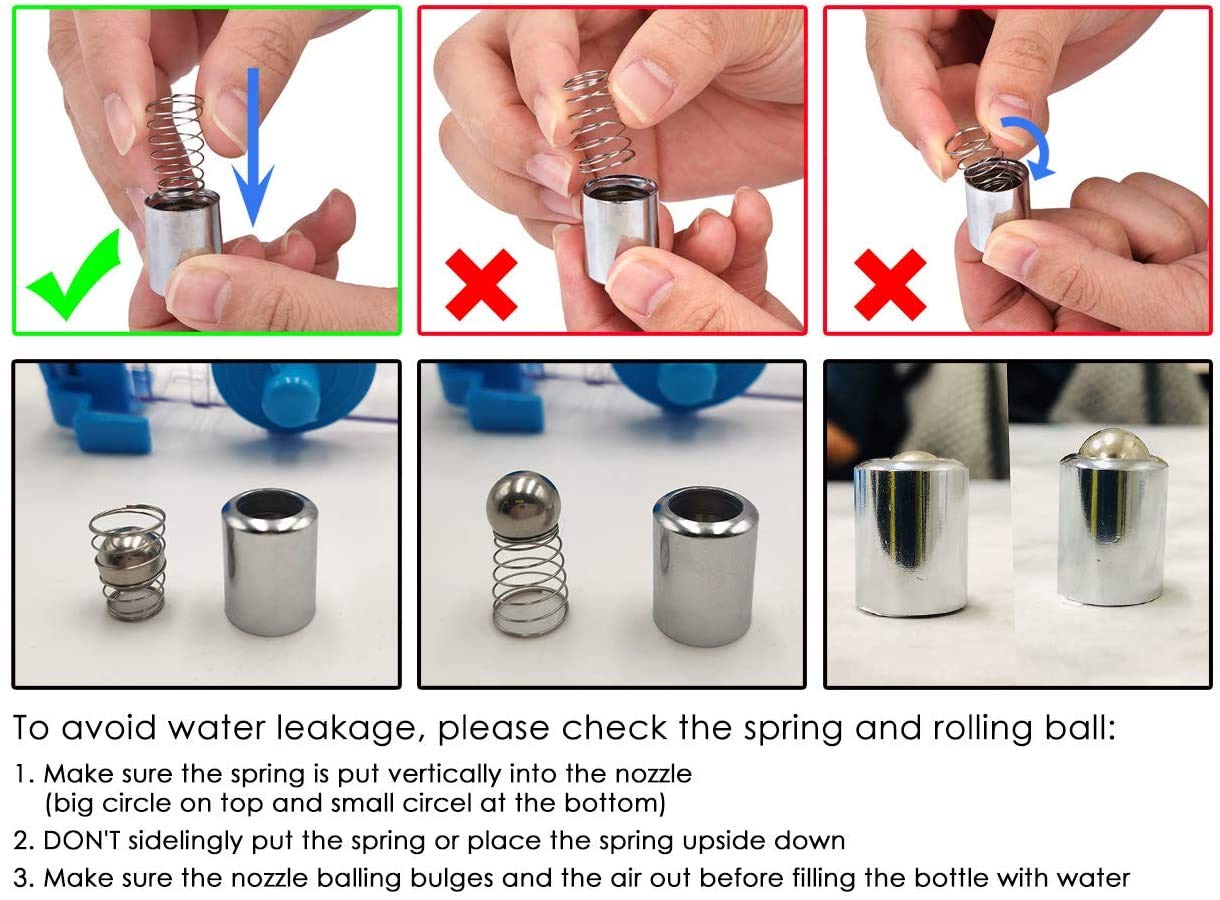 To avoid water leakage, please check the spring and rolling ball:

1. Make sure the spring is put vertically into the nozzle (big circle on top and small circel at the bottom)

2. DON'T sidelingly put the spring or place the spring upside down

3. Make sure the nozzle balling bulges and the air out before filling the bottle with water