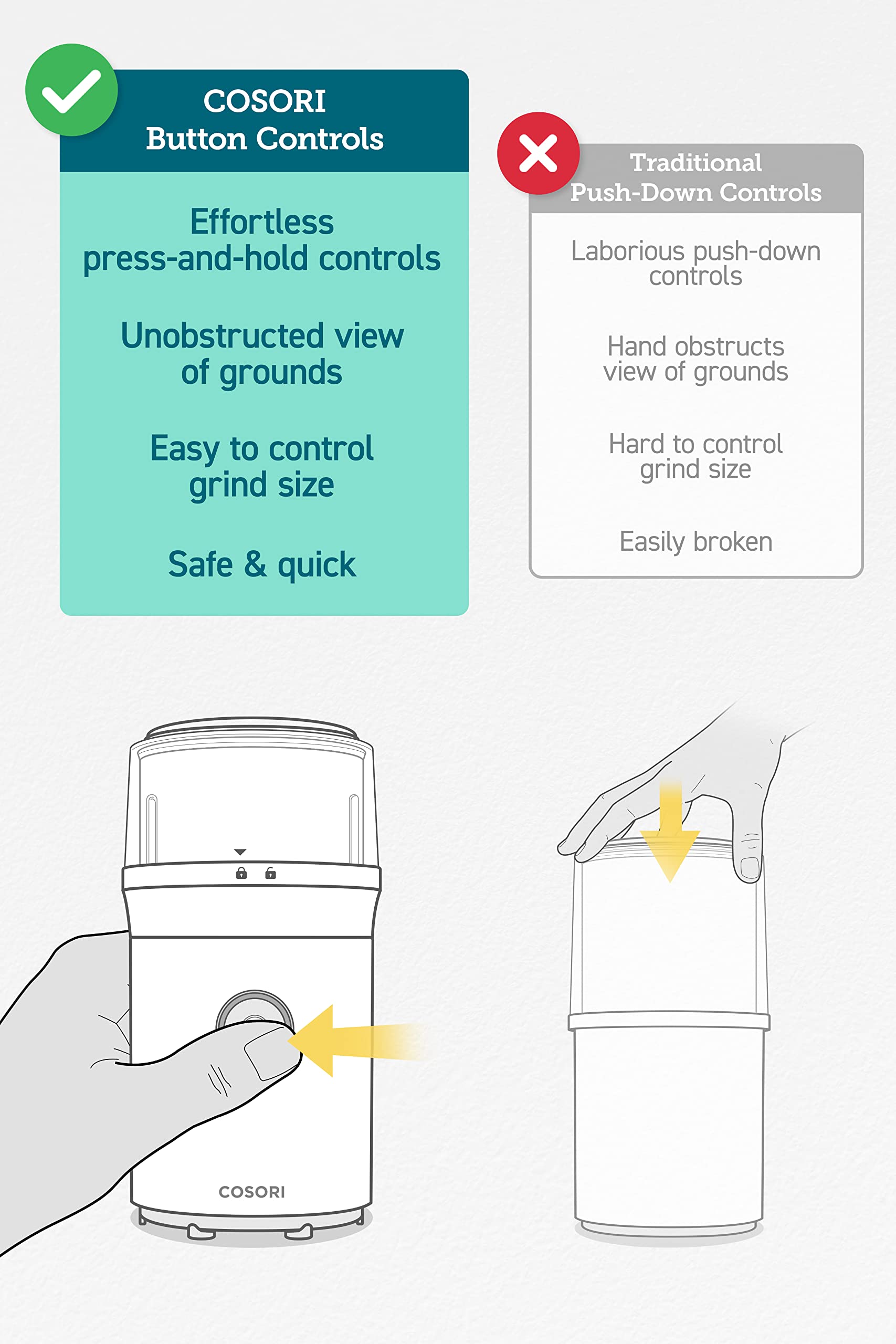 COSORI
Button Controls

Effortless
press-and-hold controls

Unobstructed view
of grounds

Easy to control
grind size

Safe & quick

Traditional
Push-Down Controls

Laborious push-down
controls

Hand obstructs
view of grounds

Hard to control
grind size

Easily broken

COSORI