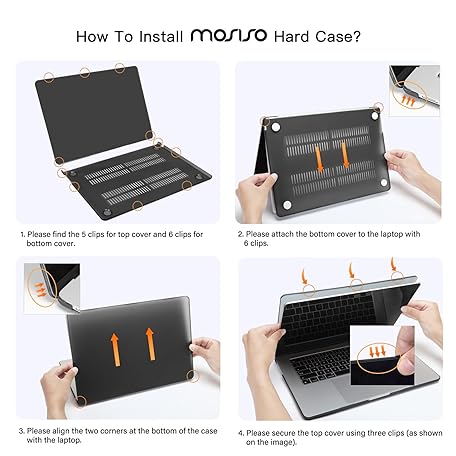 How To Install MOSISO Hard Case?

1. Please find the 5 clips for top cover and 6 clips for bottom cover.

2. Please attach the bottom cover to the laptop with 6 clips.

3. Please align the two corners at the bottom of the case with the laptop.

4. Please secure the top cover using three clips (as shown on the image).