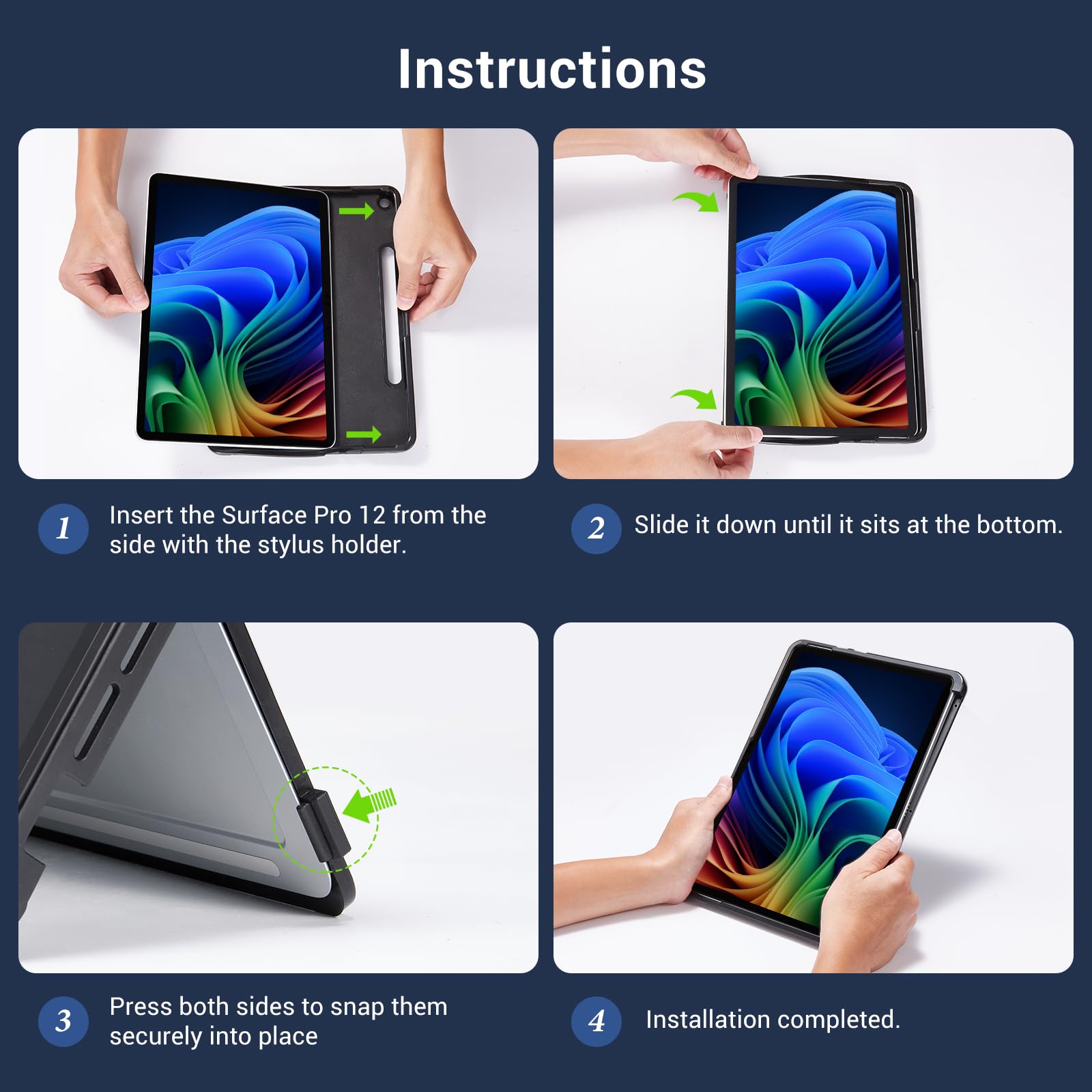 Instructions

1 Insert the Surface Pro 12 from the side with the stylus holder.

2 Slide it down until it sits at the bottom.

3 Press both sides to snap them securely into place

4 Installation completed.