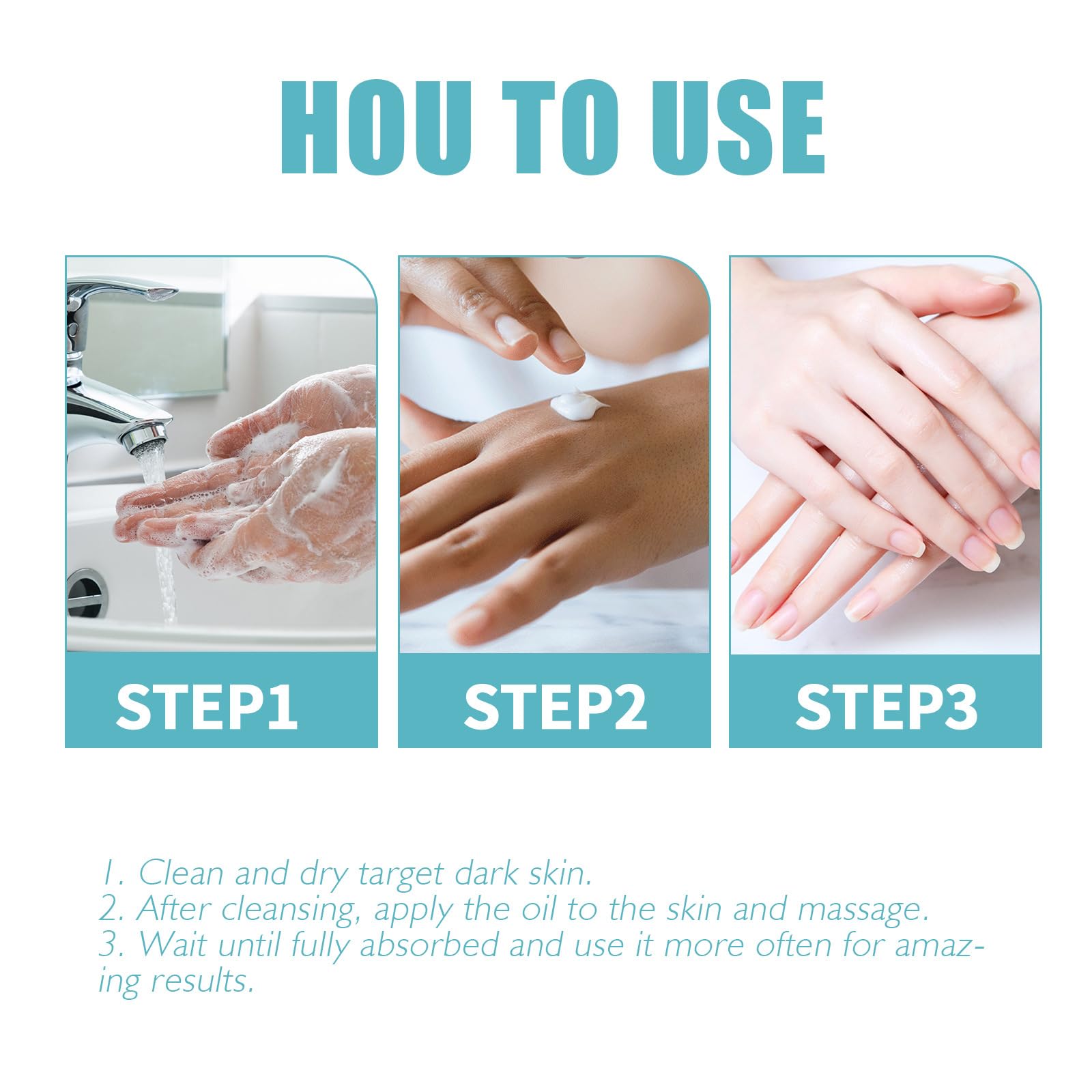 HOU TO USE

STEP1

STEP2

STEP3

1. Clean and dry target dark skin.
2. After cleansing, apply the oil to the skin and massage.
3. Wait until fully absorbed and use it more often for amazing results.