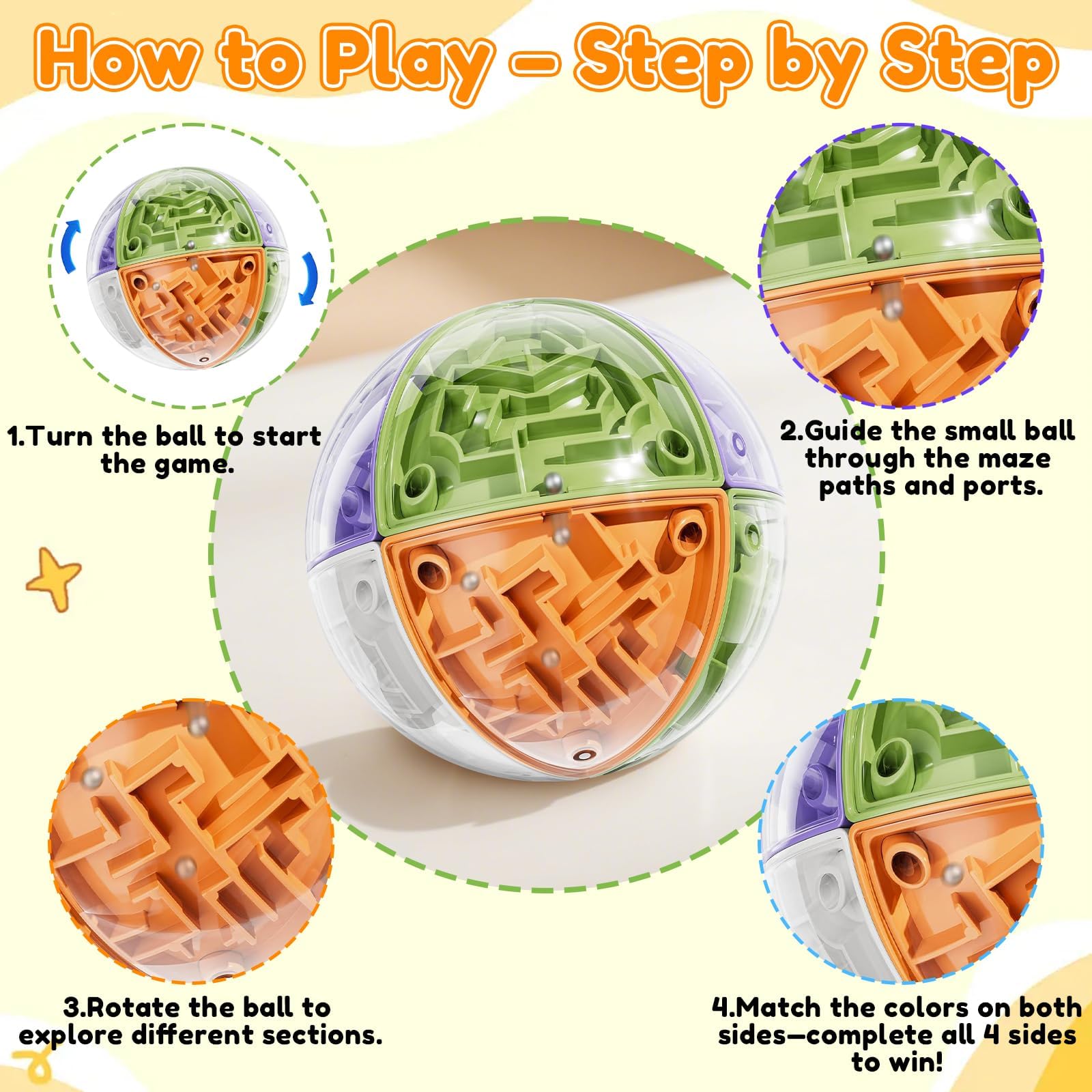 How to Play – Step by Step

1.Turn the ball to start the game.

2.Guide the small ball through the maze paths and ports.

3.Rotate the ball to explore different sections.

4.Match the colors on both sides—complete all 4 sides to win!