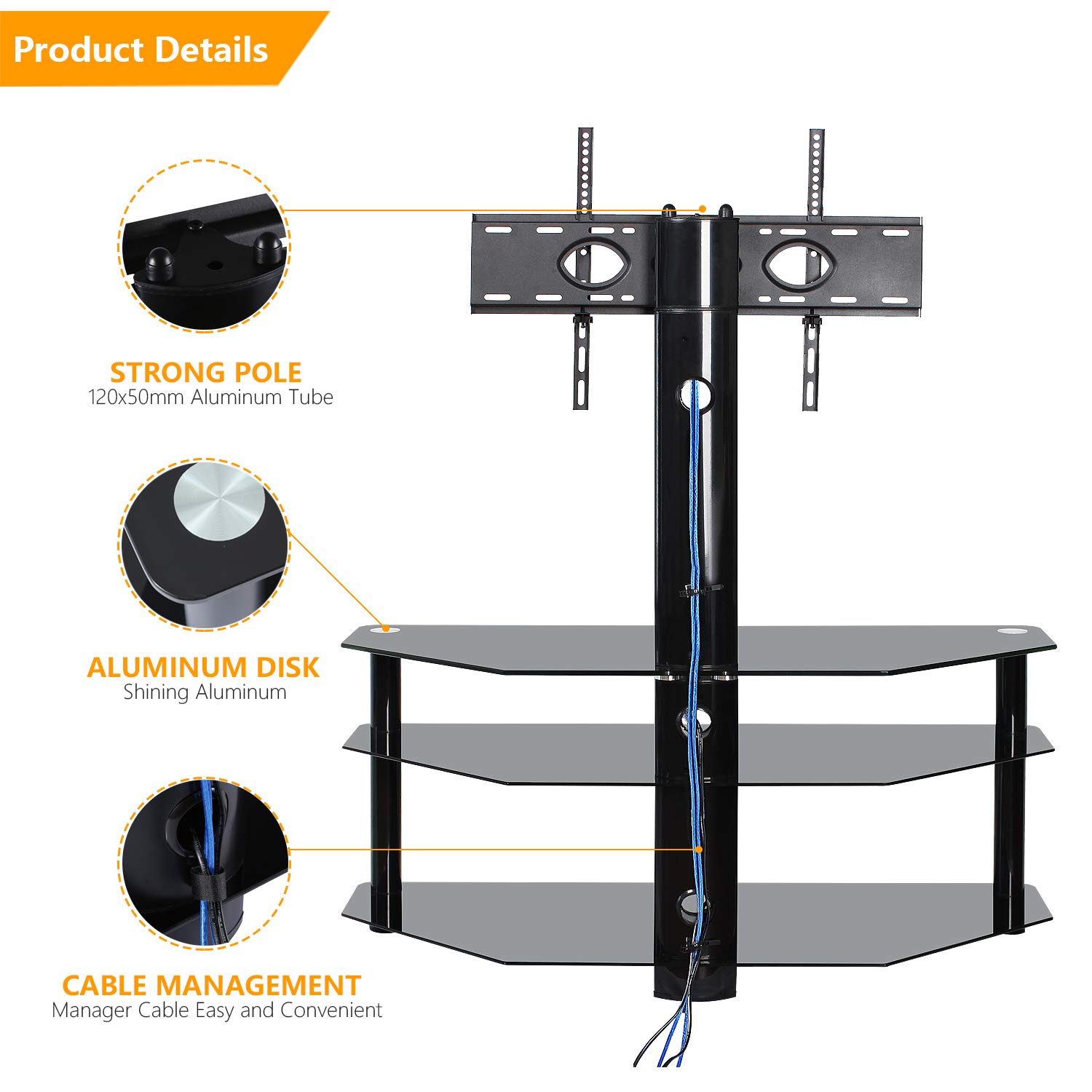 Product Details

STRONG POLE
120x50mm Aluminum Tube

ALUMINUM DISK
Shining Aluminum

CABLE MANAGEMENT
Manager Cable Easy and Convenient