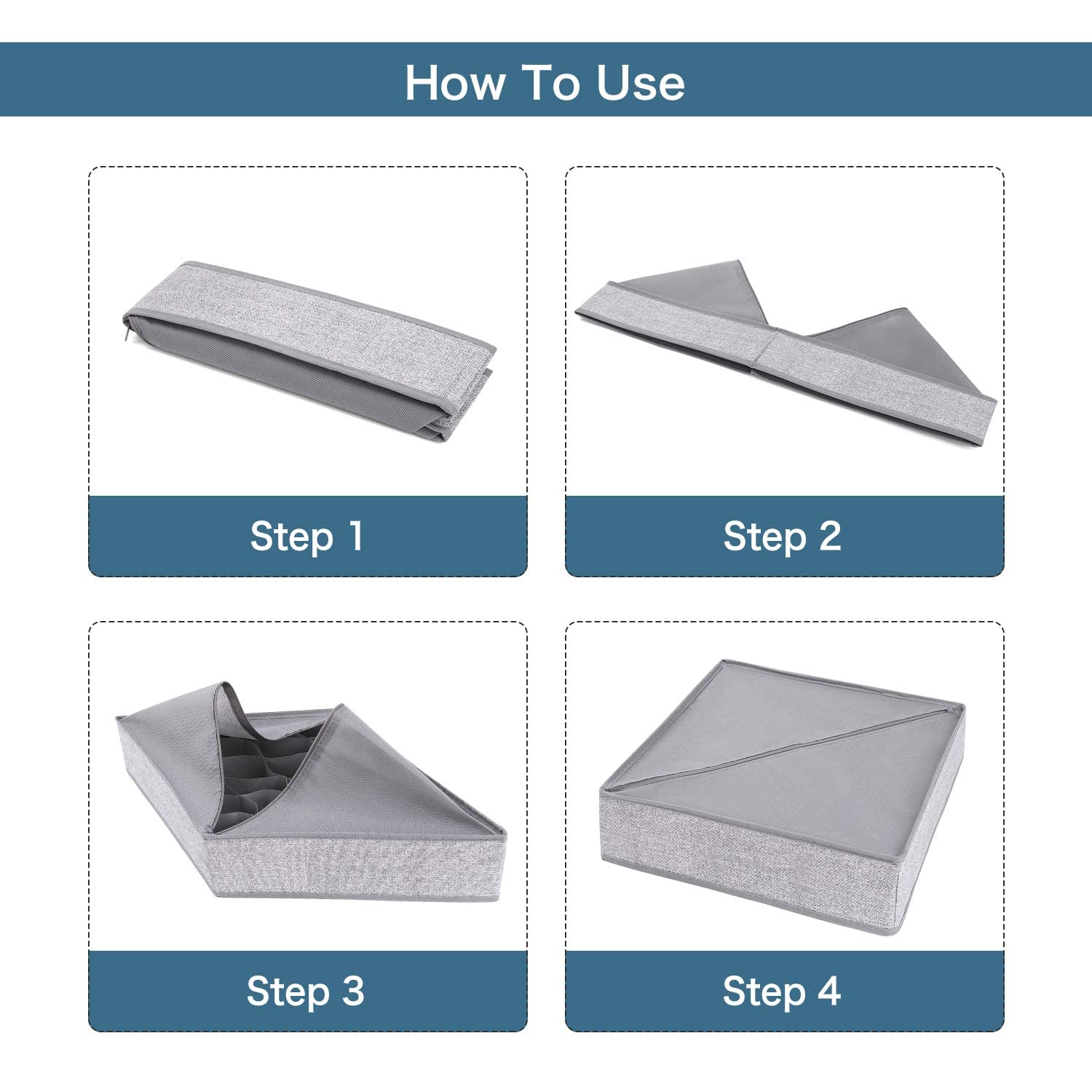 How To Use

Step 1

Step 2

Step 3

Step 4