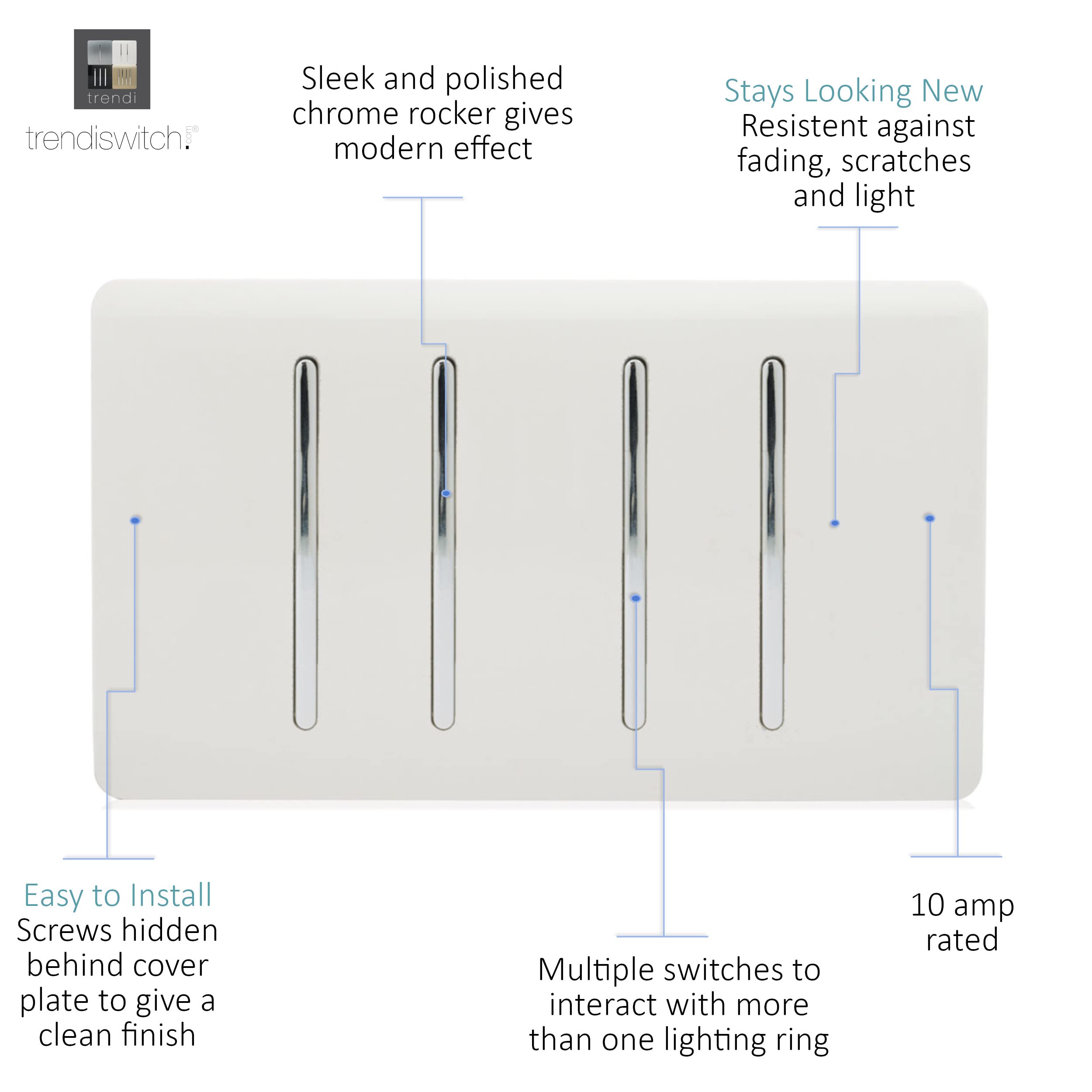 trendi

trendiswitch.com®

Sleek and polished chrome rocker gives modern effect

Stays Looking New
Resistent against fading, scratches and light

Easy to Install
Screws hidden behind cover plate to give a clean finish

Multiple switches to interact with more than one lighting ring

10 amp rated