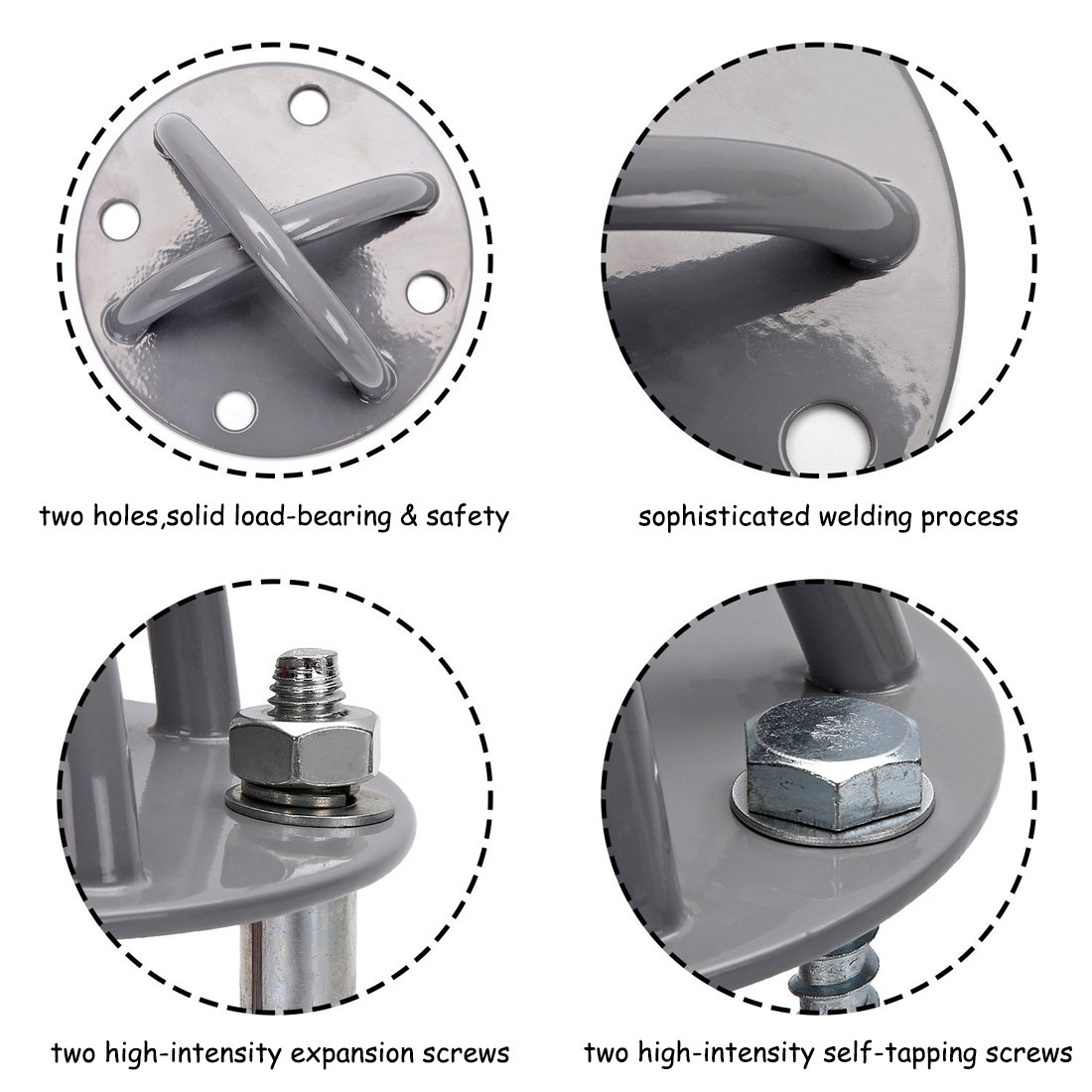 two holes,solid load-bearing & safety

sophisticated welding process

two high-intensity expansion screws

two high-intensity self-tapping screws