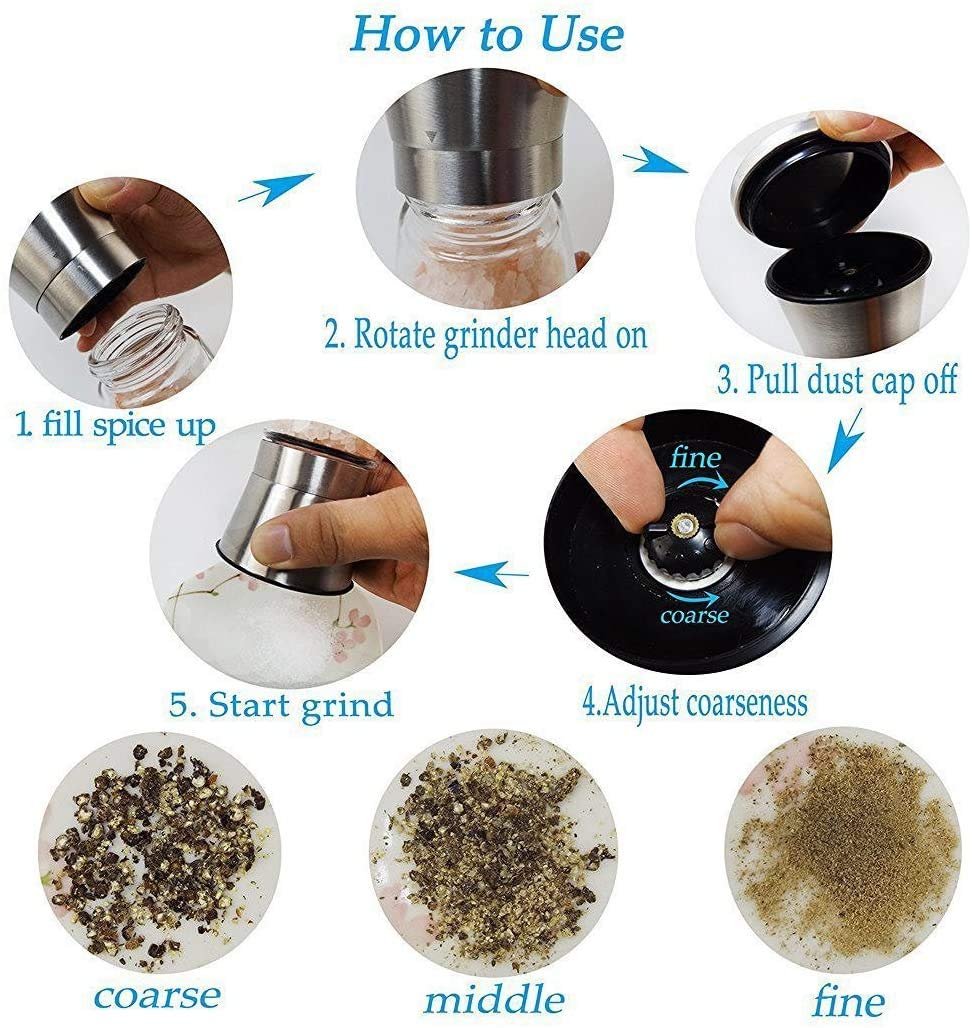 How to Use

1. fill spice up

2. Rotate grinder head on

3. Pull dust cap off

fine

coarse

4.Adjust coarseness

5. Start grind

coarse

middle

fine