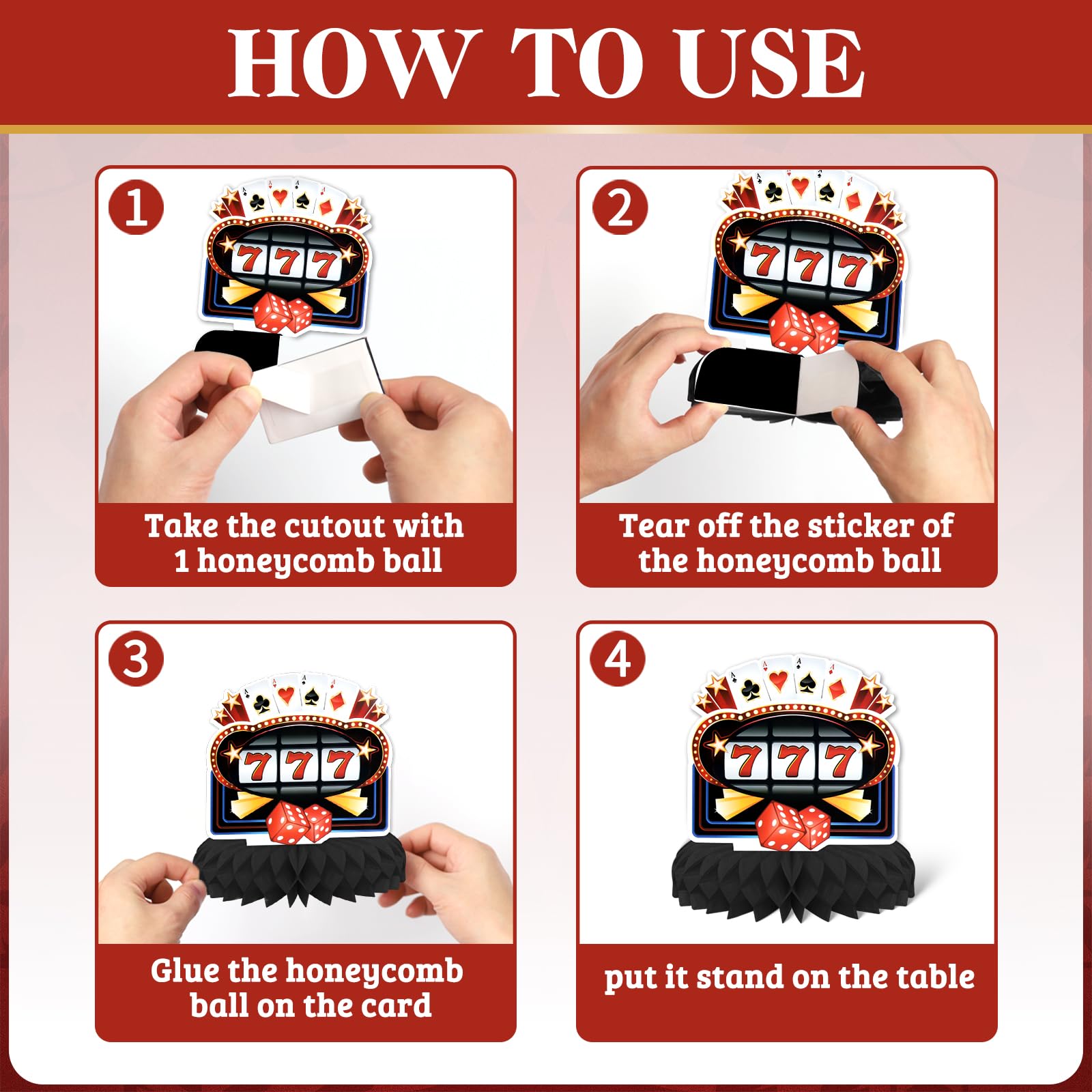 HOW TO USE

1

777

Take the cutout with 1 honeycomb ball

2

777

Tear off the sticker of the honeycomb ball

3

777

Glue the honeycomb ball on the card

4

777

put it stand on the table