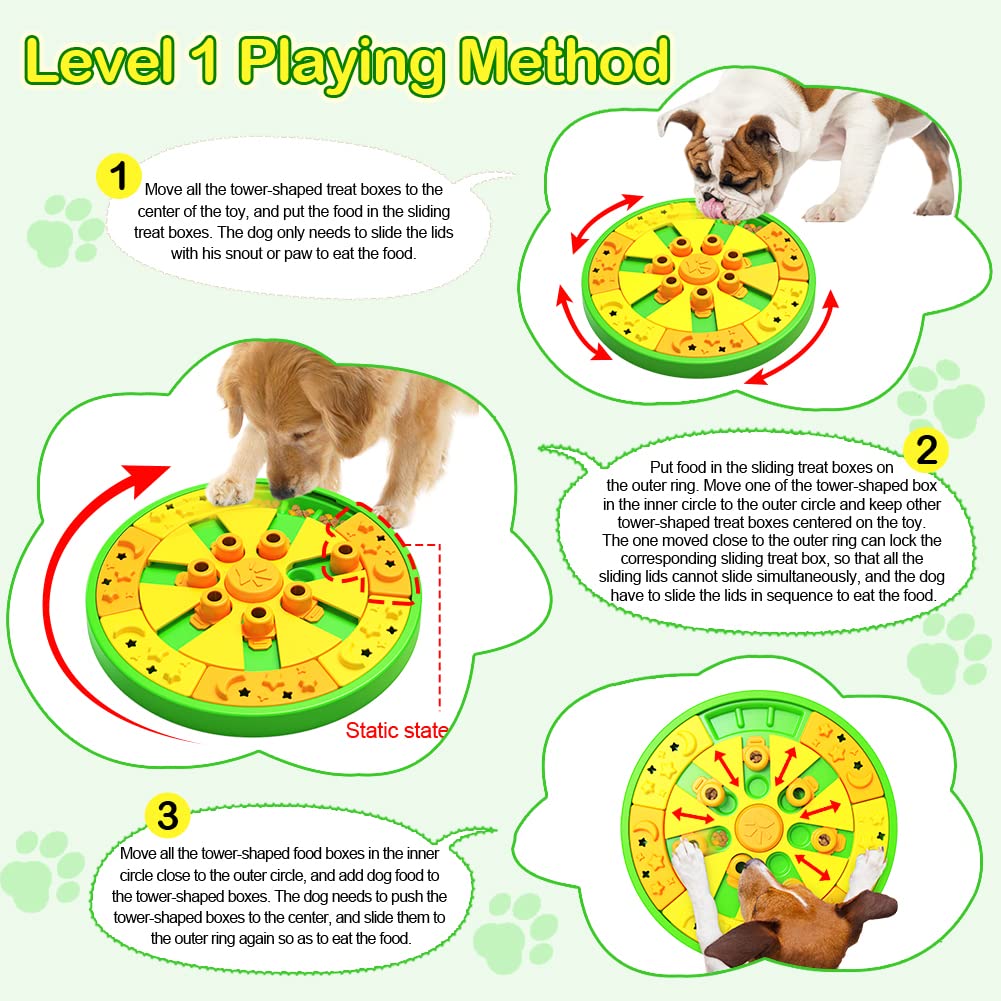 Level 1 Playing Method

1
Move all the tower-shaped treat boxes to the center of the toy, and put the food in the sliding treat boxes. The dog only needs to slide the lids with his snout or paw to eat the food.

2
Put food in the sliding treat boxes on the outer ring. Move one of the tower-shaped box in the inner circle to the outer circle and keep other tower-shaped treat boxes centered on the toy. The one moved close to the outer ring can lock the corresponding sliding treat box, so that all the sliding lids cannot slide simultaneously, and the dog have to slide the lids in sequence to eat the food.

Static state

3
Move all the tower-shaped food boxes in the inner circle close to the outer circle, and add dog food to the tower-shaped boxes. The dog needs to push the tower-shaped boxes to the center, and slide them to the outer ring again so as to eat the food.