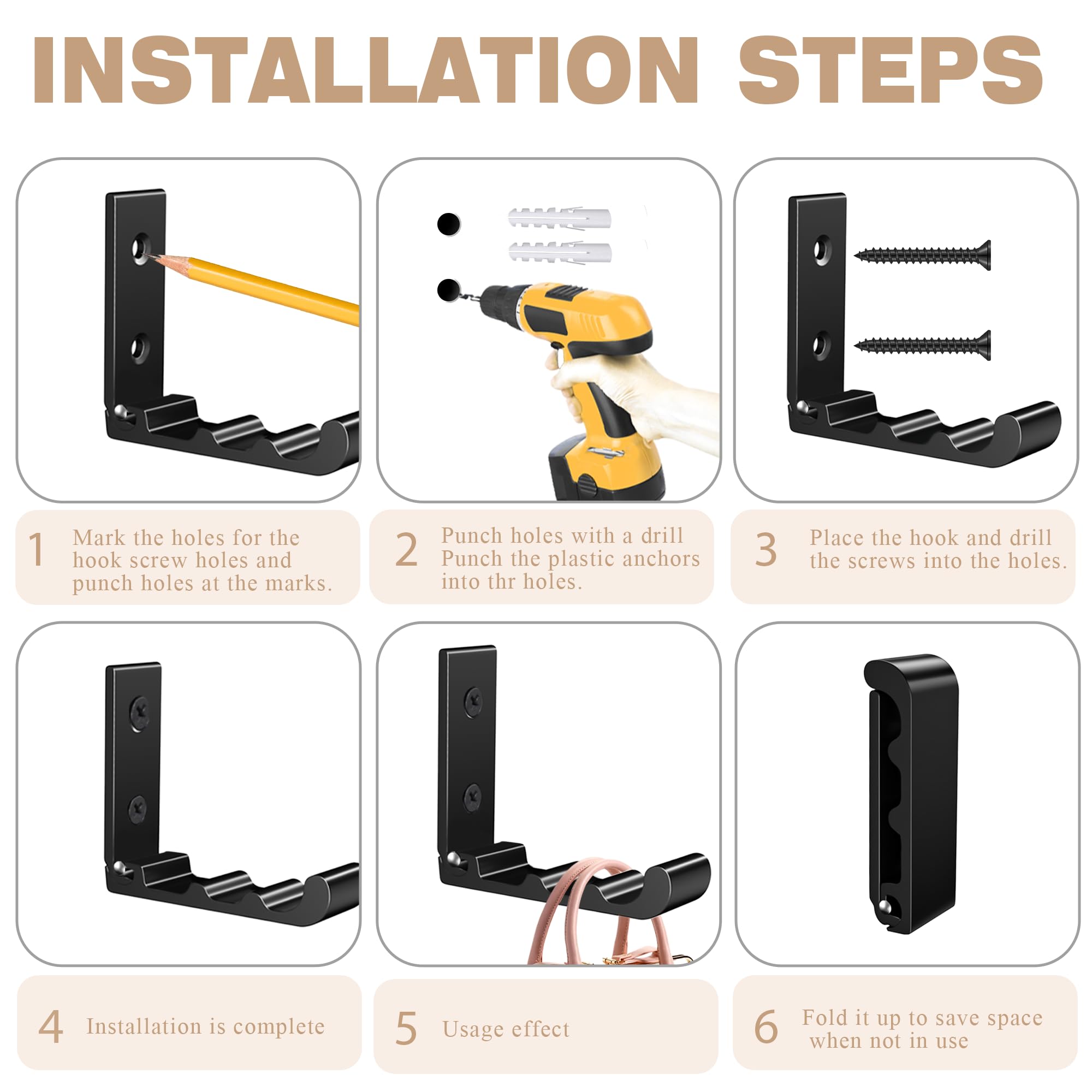 INSTALLATION STEPS

1 Mark the holes for the hook screw holes and punch holes at the marks.

2 Punch holes with a drill Punch the plastic anchors into thr holes.

3 Place the hook and drill the screws into the holes.

4 Installation is complete

5 Usage effect

6 Fold it up to save space when not in use