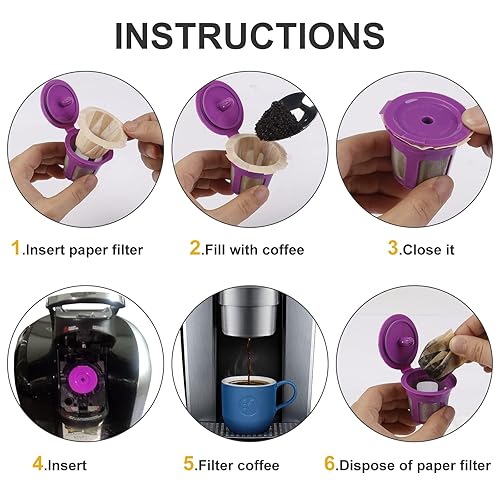 INSTRUCTIONS

1.Insert paper filter

2.Fill with coffee

3.Close it

4.Insert

5.Filter coffee

6.Dispose of paper filter