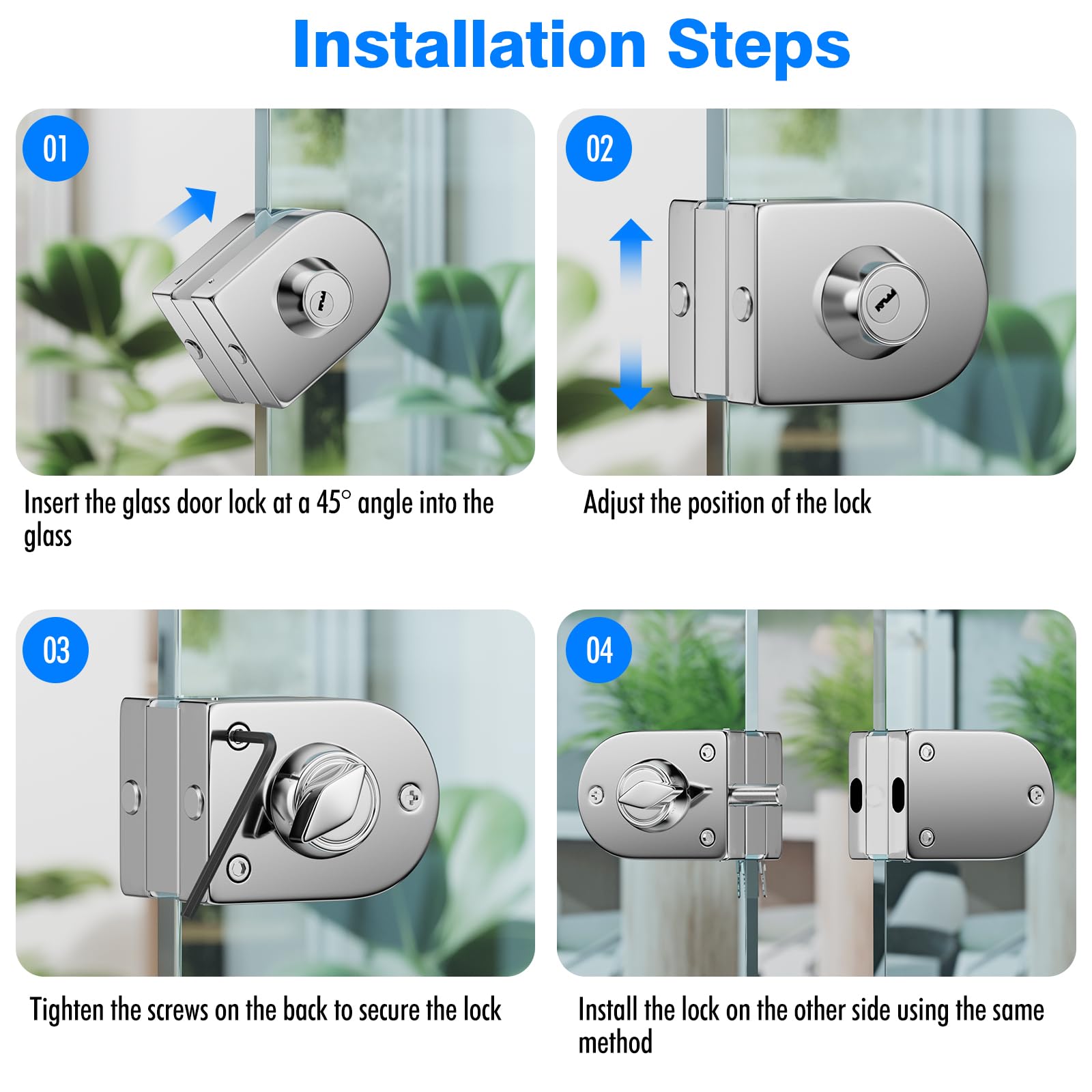 Installation Steps

01

Insert the glass door lock at a 45° angle into the glass

02

Adjust the position of the lock

03

Tighten the screws on the back to secure the lock

04

Install the lock on the other side using the same method