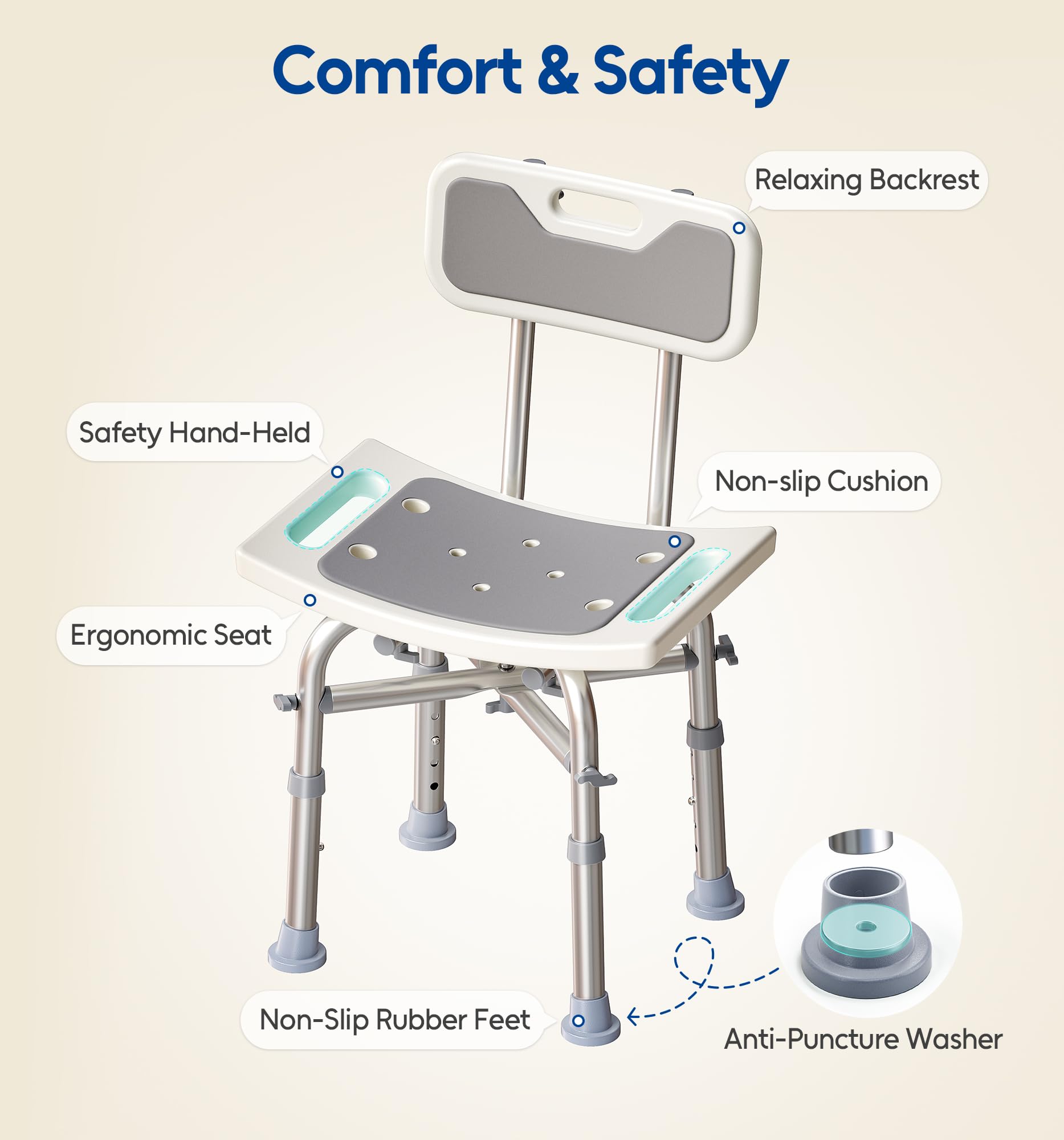 Comfort & Safety

Relaxing Backrest

Safety Hand-Held

Non-slip Cushion

Ergonomic Seat

Non-Slip Rubber Feet

Anti-Puncture Washer