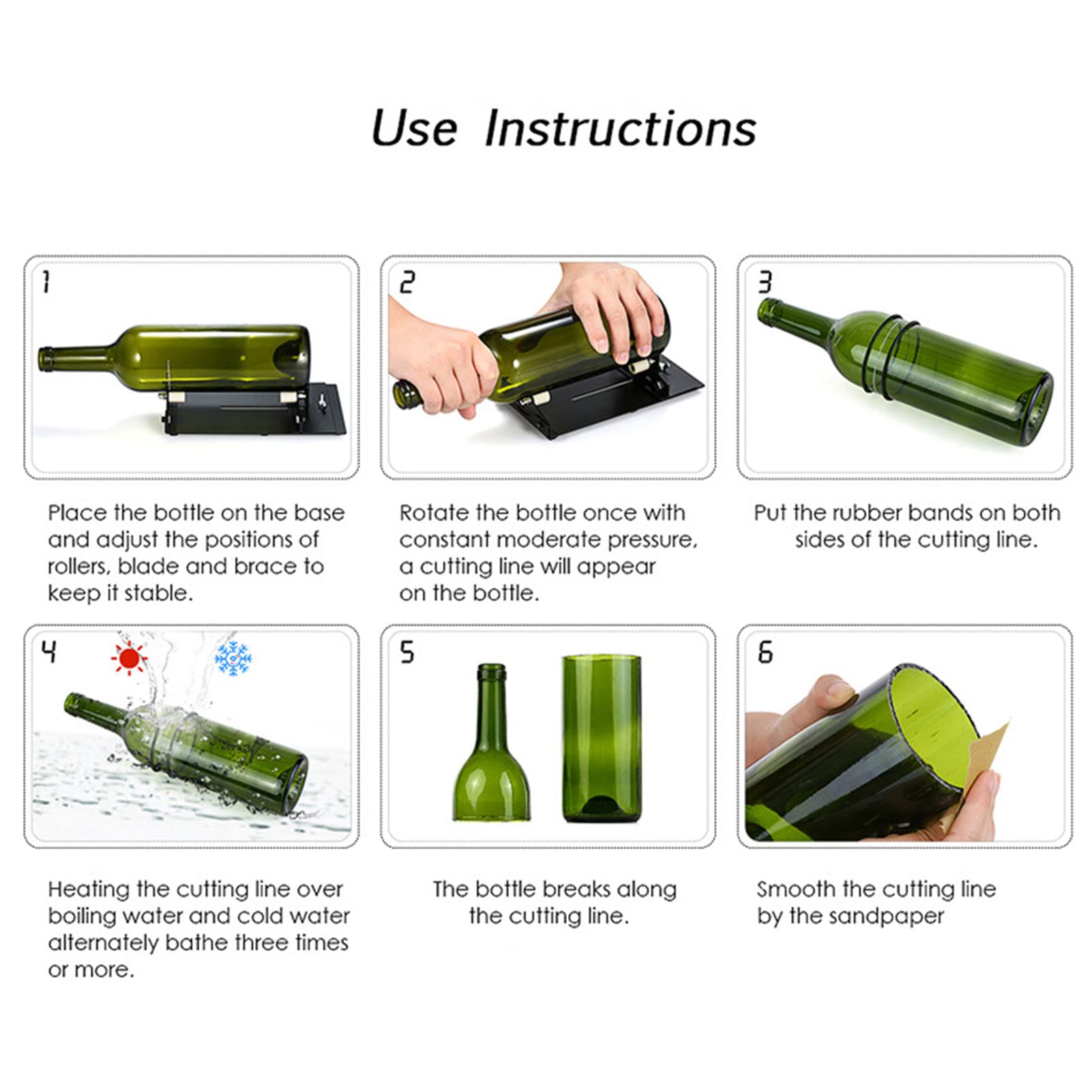 Use Instructions

1

Place the bottle on the base and adjust the positions of rollers, blade and brace to keep it stable.

2

Rotate the bottle once with constant moderate pressure, a cutting line will appear on the bottle.

3

Put the rubber bands on both sides of the cutting line.

4

Heating the cutting line over boiling water and cold water alternately bathe three times or more.

5

The bottle breaks along the cutting line.

6

Smooth the cutting line by the sandpaper