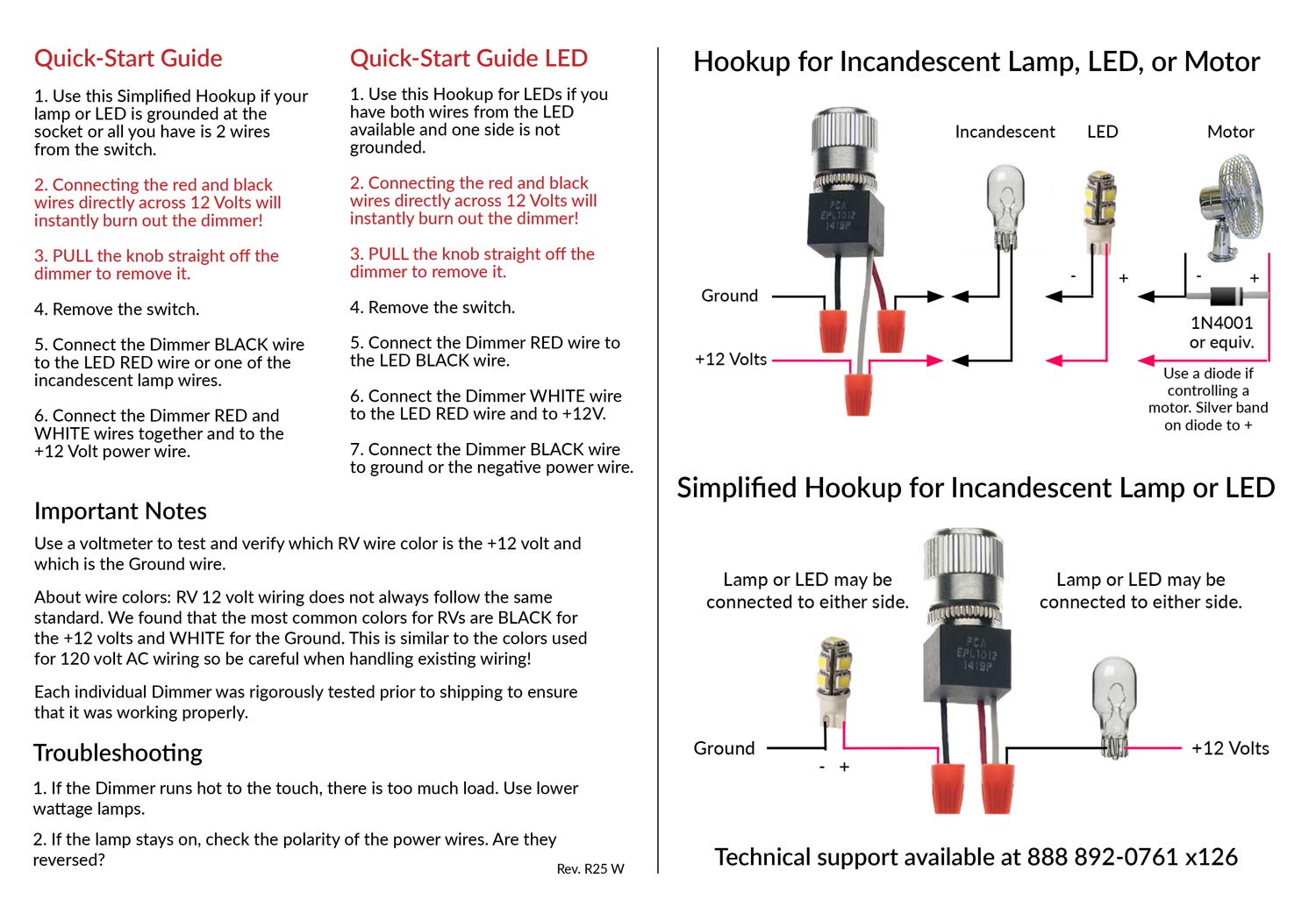 Quick-Start Guide

1. Use this Simplified Hookup if your lamp or LED is grounded at the socket or all you have is 2 wires from the switch.

2. Connecting the red and black wires directly across 12 Volts will instantly burn out the dimmer!

3. PULL the knob straight off the dimmer to remove it.

4. Remove the switch.

5. Connect the Dimmer BLACK wire to the LED RED wire or one of the incandescent lamp wires.

6. Connect the Dimmer RED and WHITE wires together and to the +12 Volt power wire.

Quick-Start Guide LED

1. Use this Hookup for LEDs if you have both wires from the LED available and one side is not grounded.

2. Connecting the red and black wires directly across 12 Volts will instantly burn out the dimmer!

3. PULL the knob straight off the dimmer to remove it.

4. Remove the switch.

5. Connect the Dimmer RED wire to the LED BLACK wire.

6. Connect the Dimmer WHITE wire to the LED RED wire and to +12V.

7. Connect the Dimmer BLACK wire to ground or the negative power wire.

Important Notes

Use a voltmeter to test and verify which RV wire color is the +12 volt and which is the Ground wire.

About wire colors: RV 12 volt wiring does not always follow the same standard. We found that the most common colors for RVs are BLACK for the +12 volts and WHITE for the Ground. This is similar to the colors used for 120 volt AC wiring so be careful when handling existing wiring!

Each individual Dimmer was rigorously tested prior to shipping to ensure that it was working properly.

Troubleshooting

1. If the Dimmer runs hot to the touch, there is too much load. Use lower wattage lamps.

2. If the lamp stays on, check the polarity of the power wires. Are they reversed?

Rev. R25 W

Hookup for Incandescent Lamp, LED, or Motor

Incandescent LED Motor

PCA EPL1012 1419P

Ground

+12 Volts

- +

- +

1N4001 or equiv.

Use a diode if controlling a motor. Silver band on diode to +

Simplified Hookup for Incandescent Lamp or LED

Lamp or LED may be connected to either side.

Lamp or LED may be connected to either side.

PCA EPL1012 1419P

Ground

- +

+12 Volts

Technical support available at 888 892-0761 x126