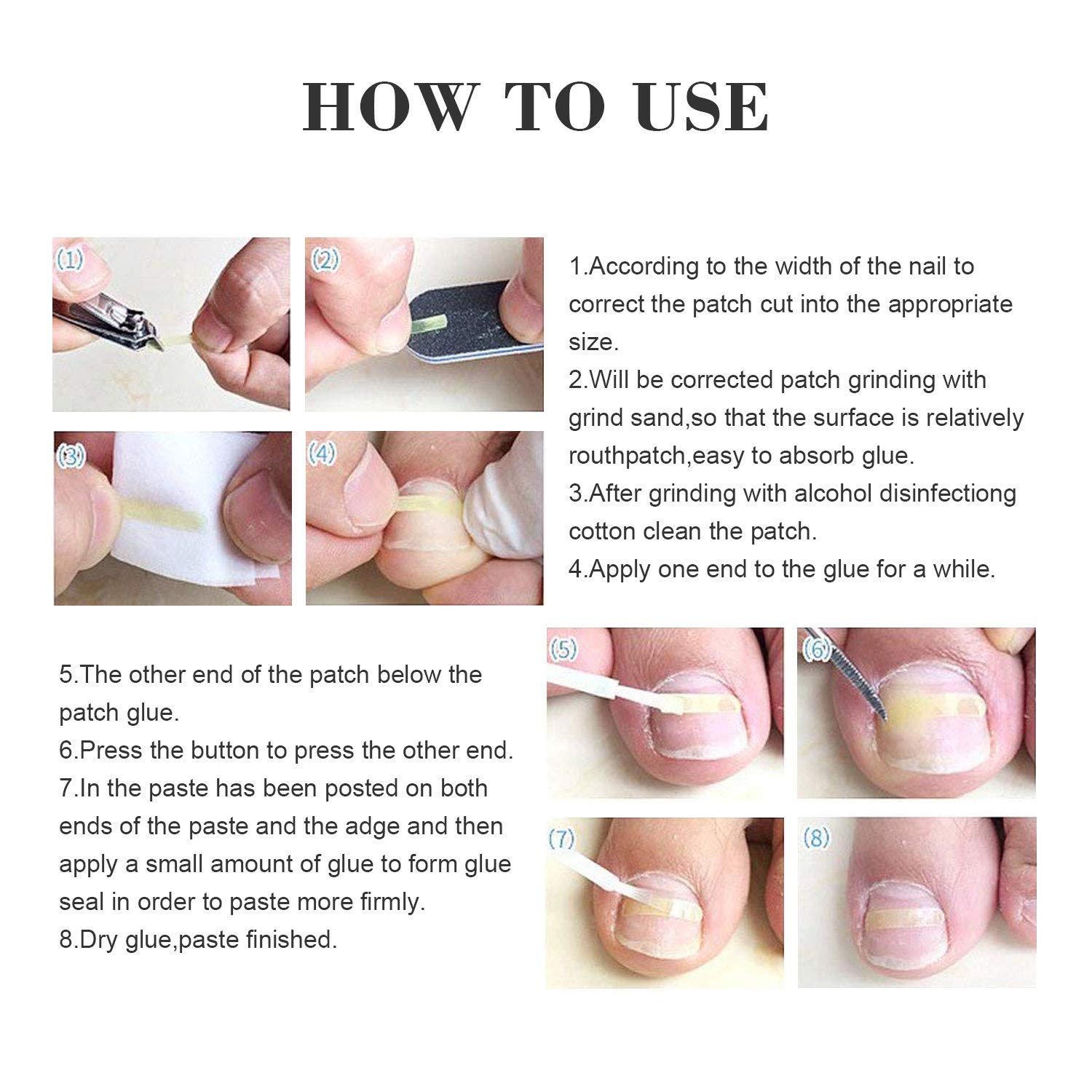 HOW TO USE

(1)

(2)

(3)

(4)

1.According to the width of the nail to correct the patch cut into the appropriate size.
2.Will be corrected patch grinding with grind sand,so that the surface is relatively routhpatch,easy to absorb glue.
3.After grinding with alcohol disinfectiong cotton clean the patch.
4.Apply one end to the glue for a while.

5.The other end of the patch below the patch glue.
6.Press the button to press the other end.
7.In the paste has been posted on both ends of the paste and the adge and then apply a small amount of glue to form glue seal in order to paste more firmly.
8.Dry glue,paste finished.

(5)

(6)

(7)

(8)