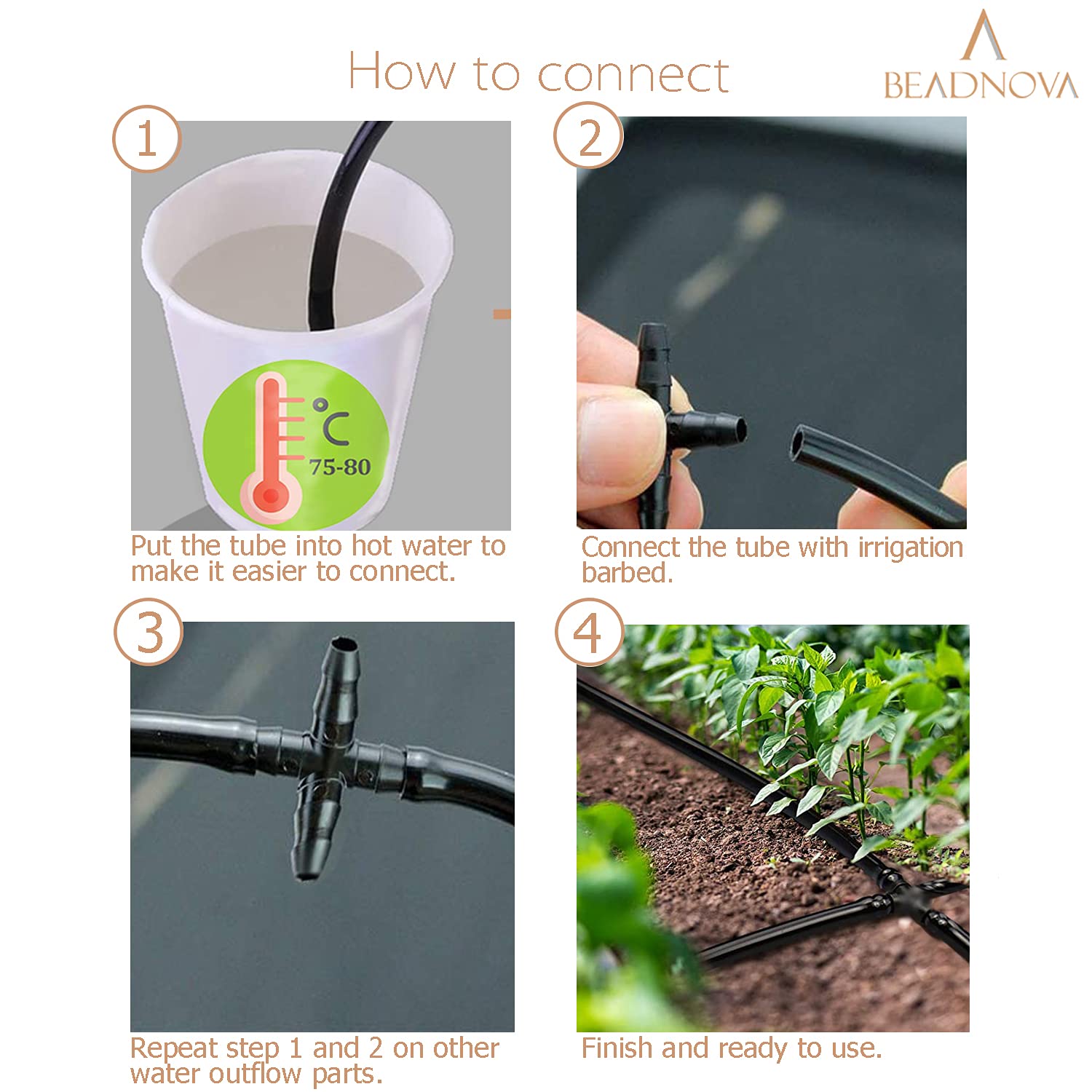 How to connect

BEADNOVA

1

°C
75-80

Put the tube into hot water to make it easier to connect.

2

Connect the tube with irrigation barbed.

3

Repeat step 1 and 2 on other water outflow parts.

4

Finish and ready to use.